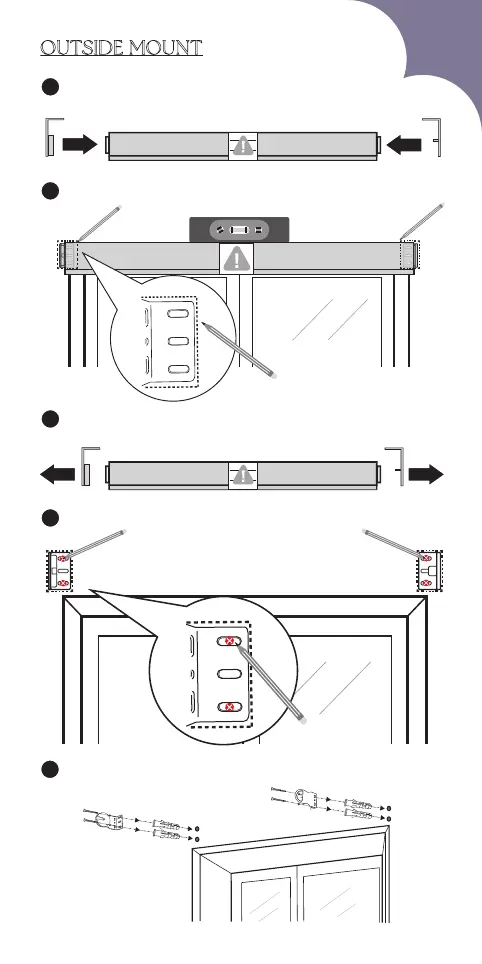 OUTSIDE MOUNT