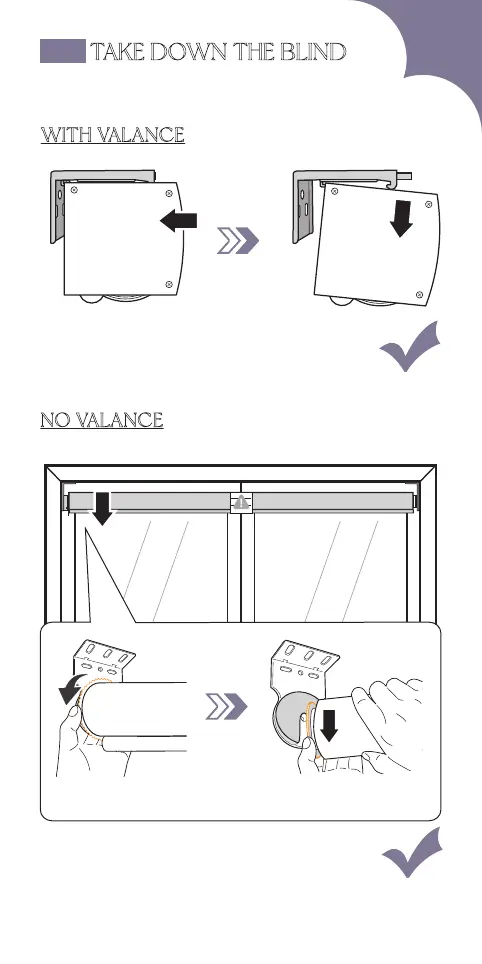 TAKE DOWN THE BLIND

WITH VALANCE

NO VALANCE