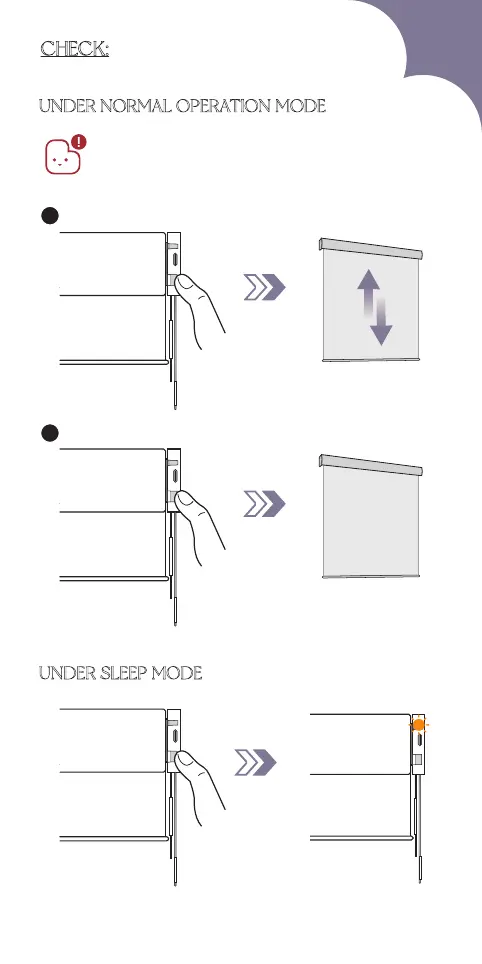 CHECK:

UNDER NORMAL OPERATION MODE

UNDER SLEEP MODE