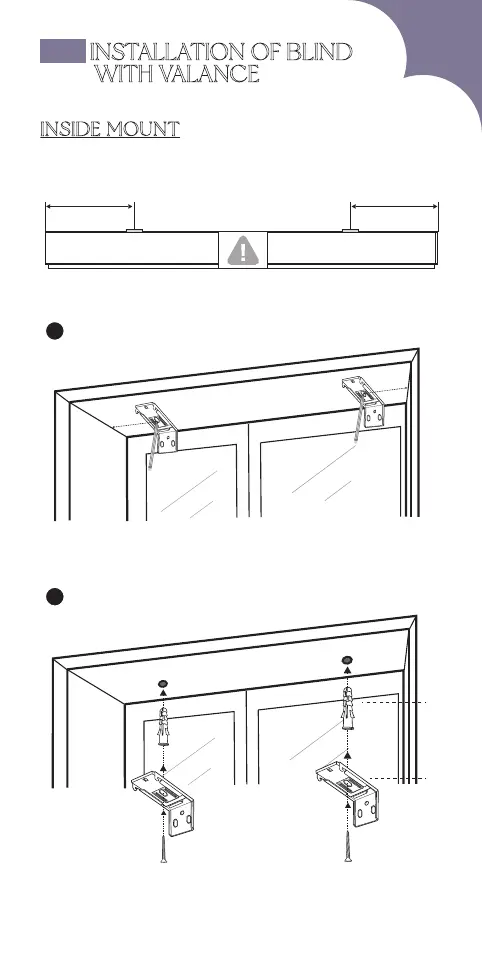 INSTALLATION OF BLIND WITH VALANCE

INSIDE MOUNT