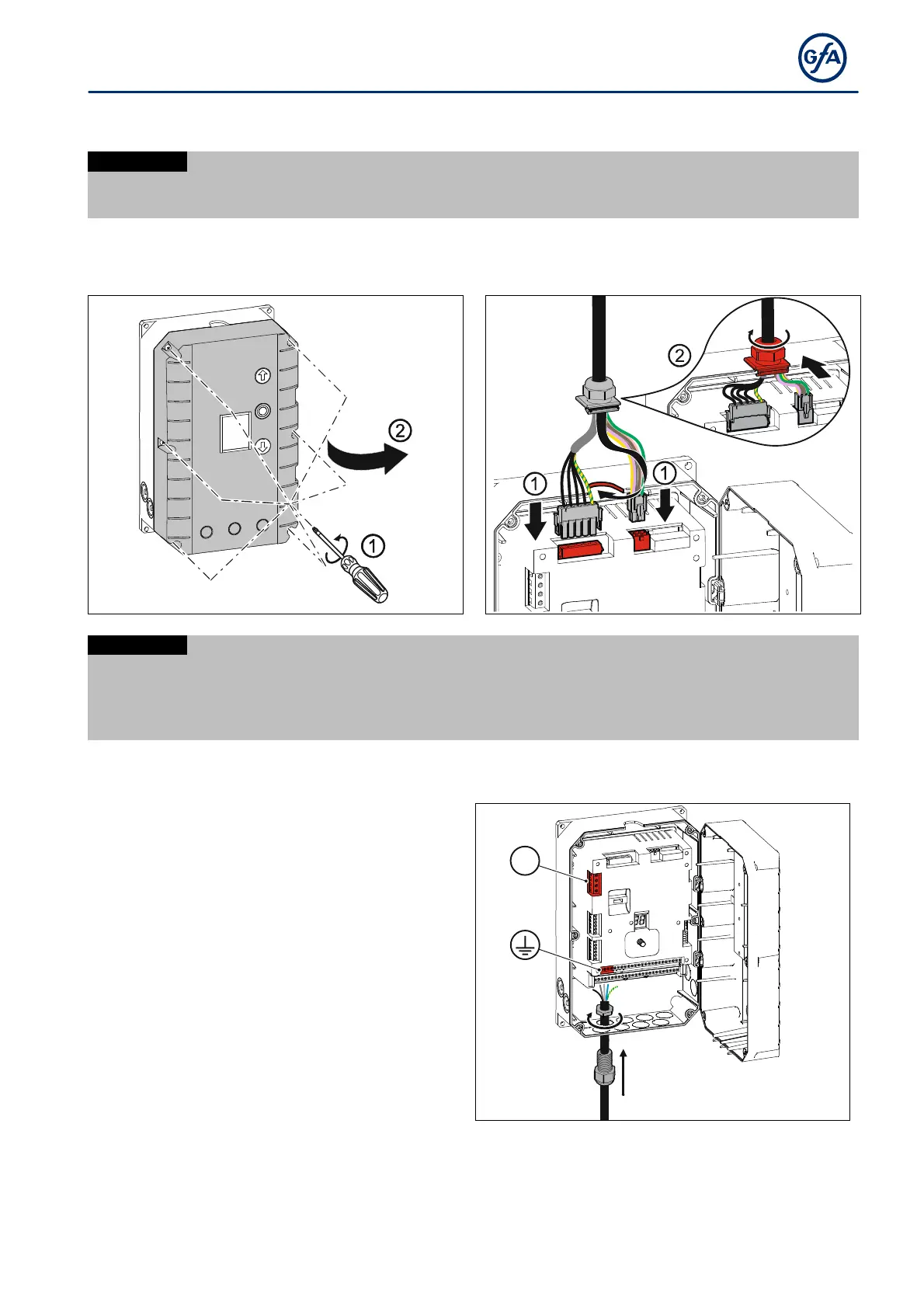 GfA

2

1

2

1

1