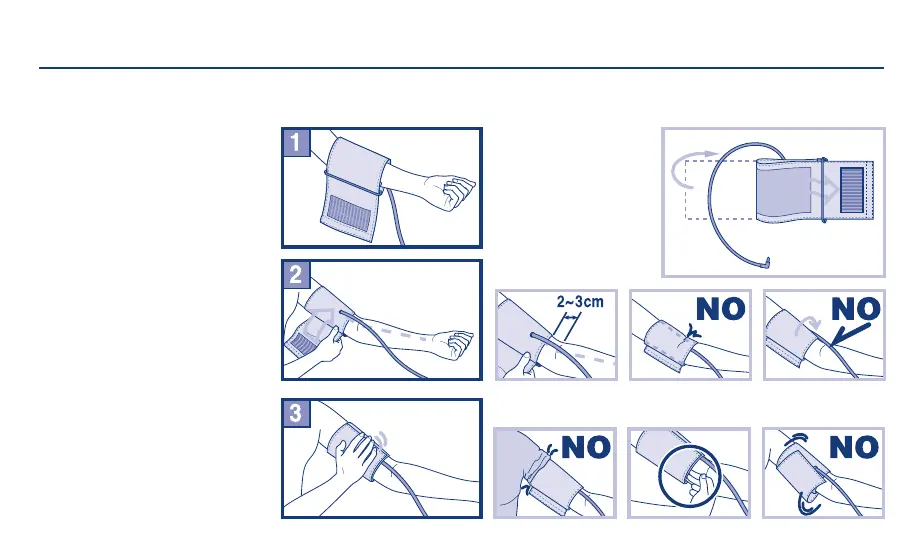 1

2

2~3cm

NO

NO

3

NO

NO