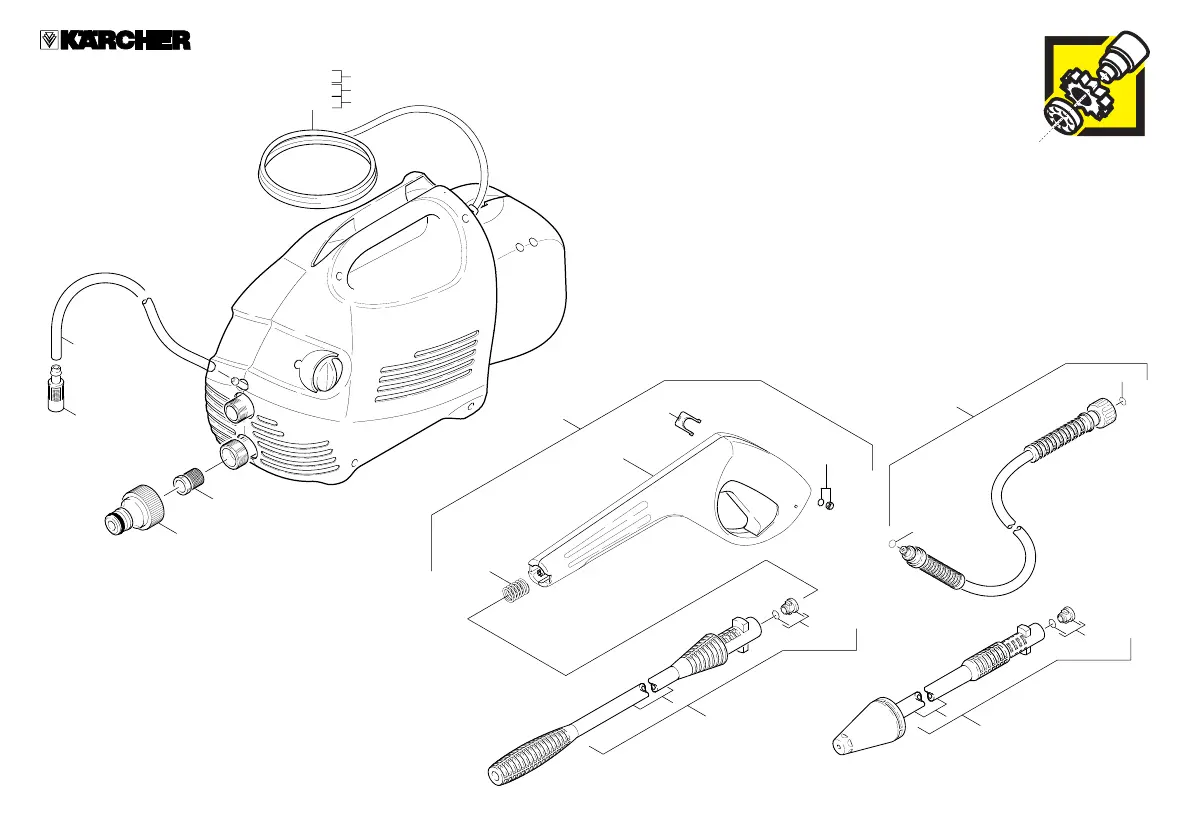 KÄRCHER