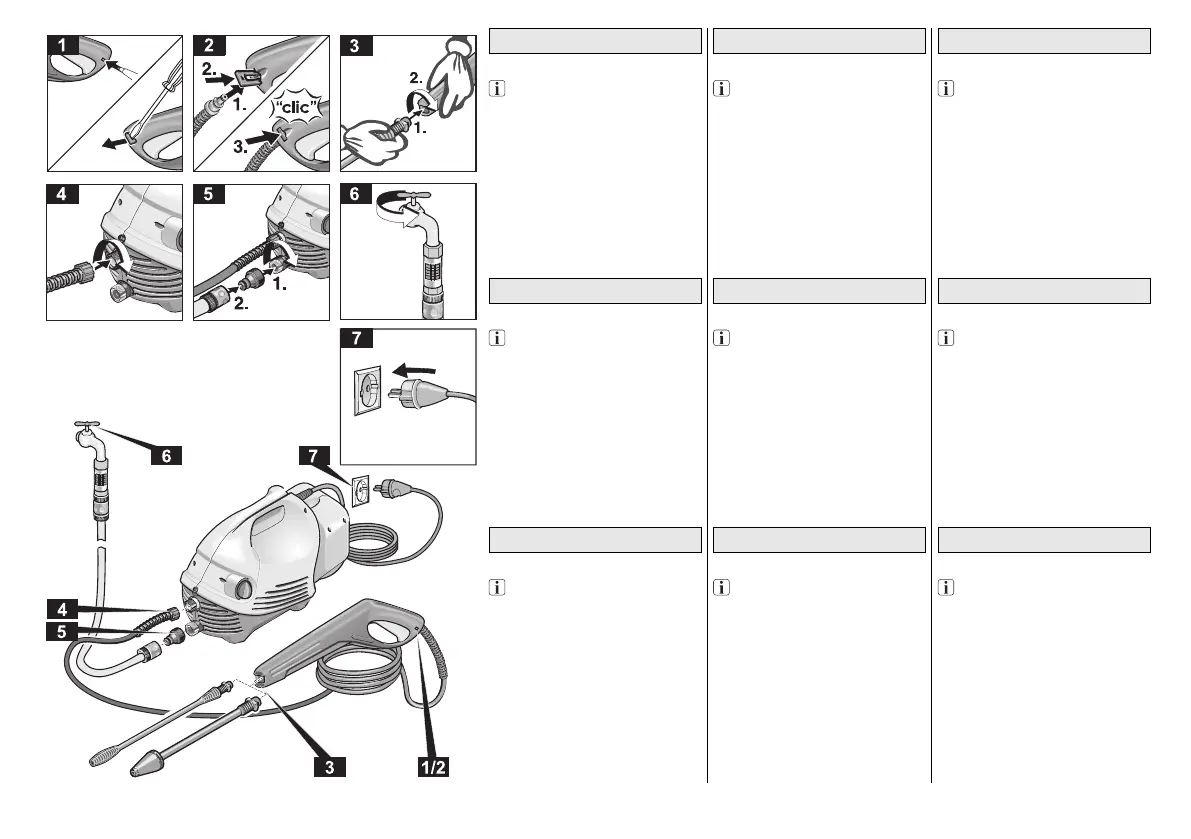 1

2

2.

1.

"clic"

3.

3

2.

1.

4

5

1.

2.

6

7

6

7

4

5

3

1/2