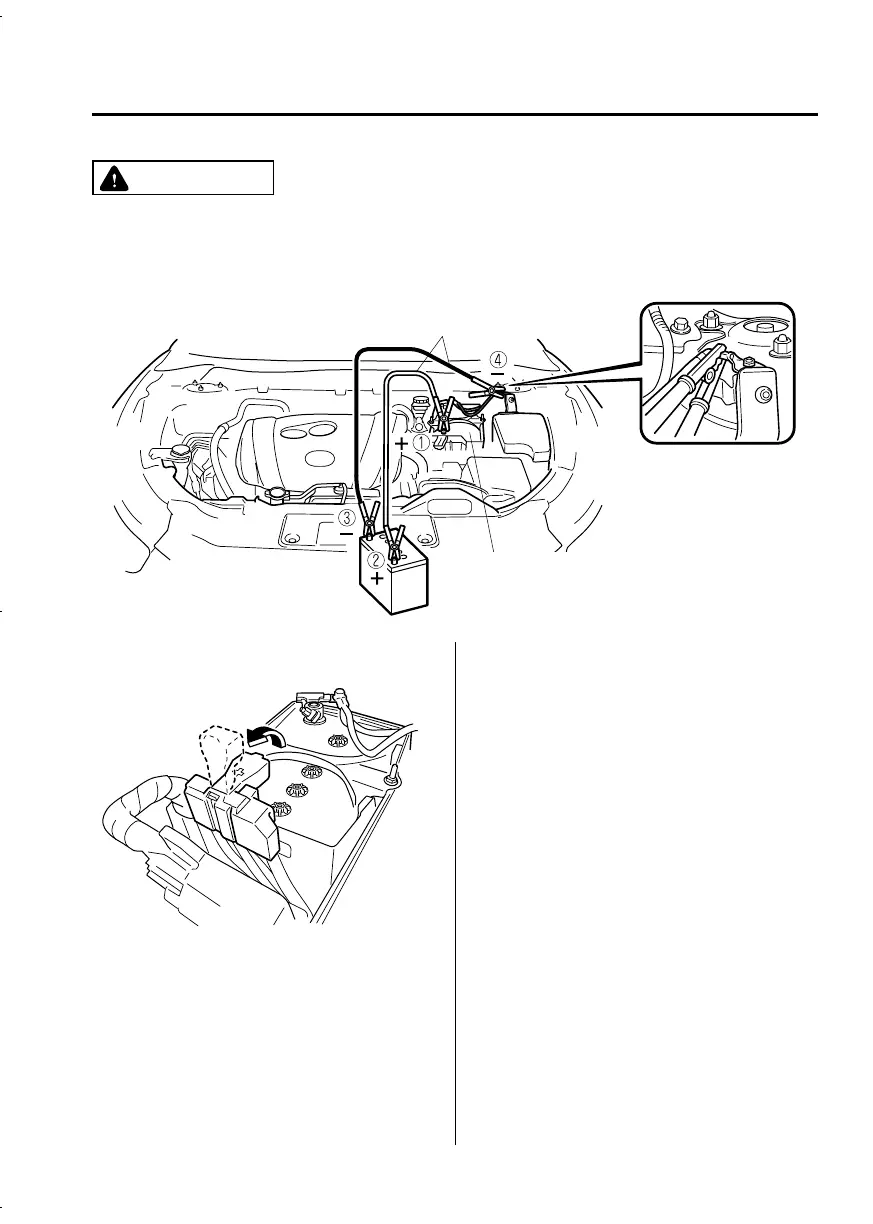 ④
−
+ ①
③
−
②
+