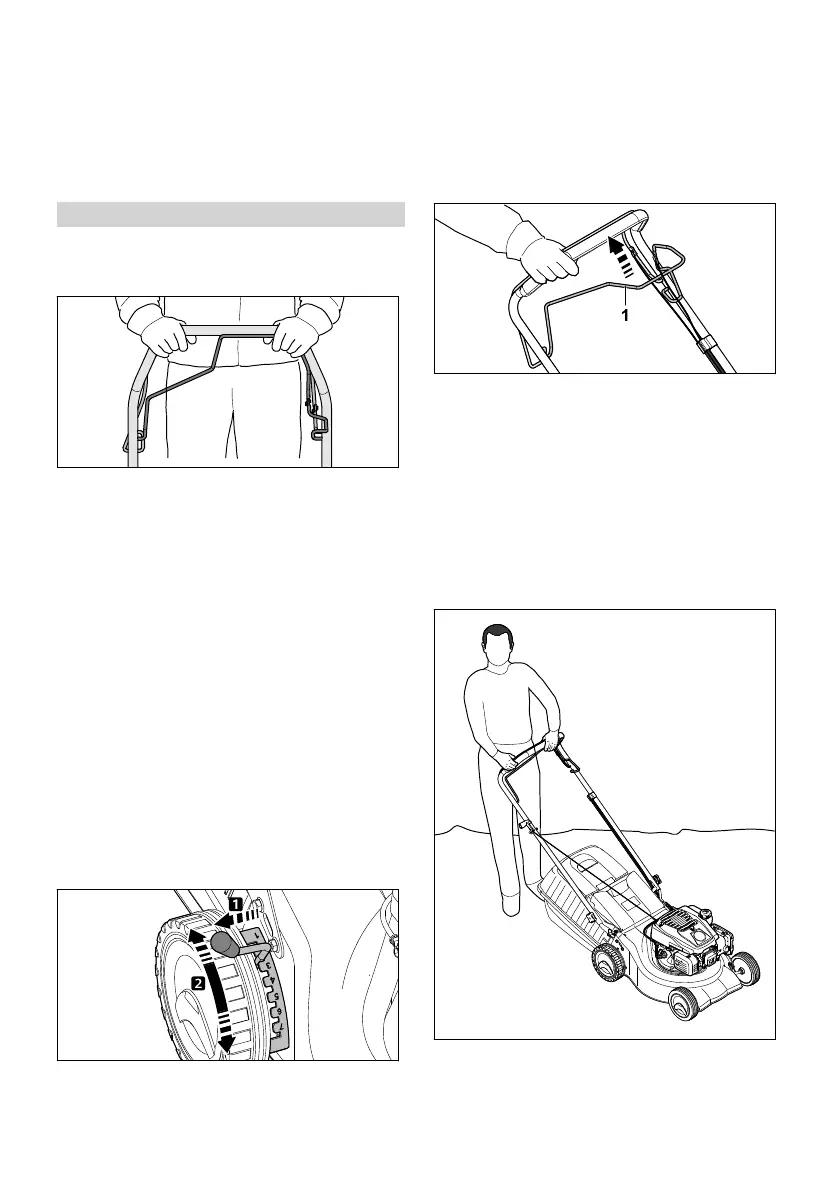 1

1

2