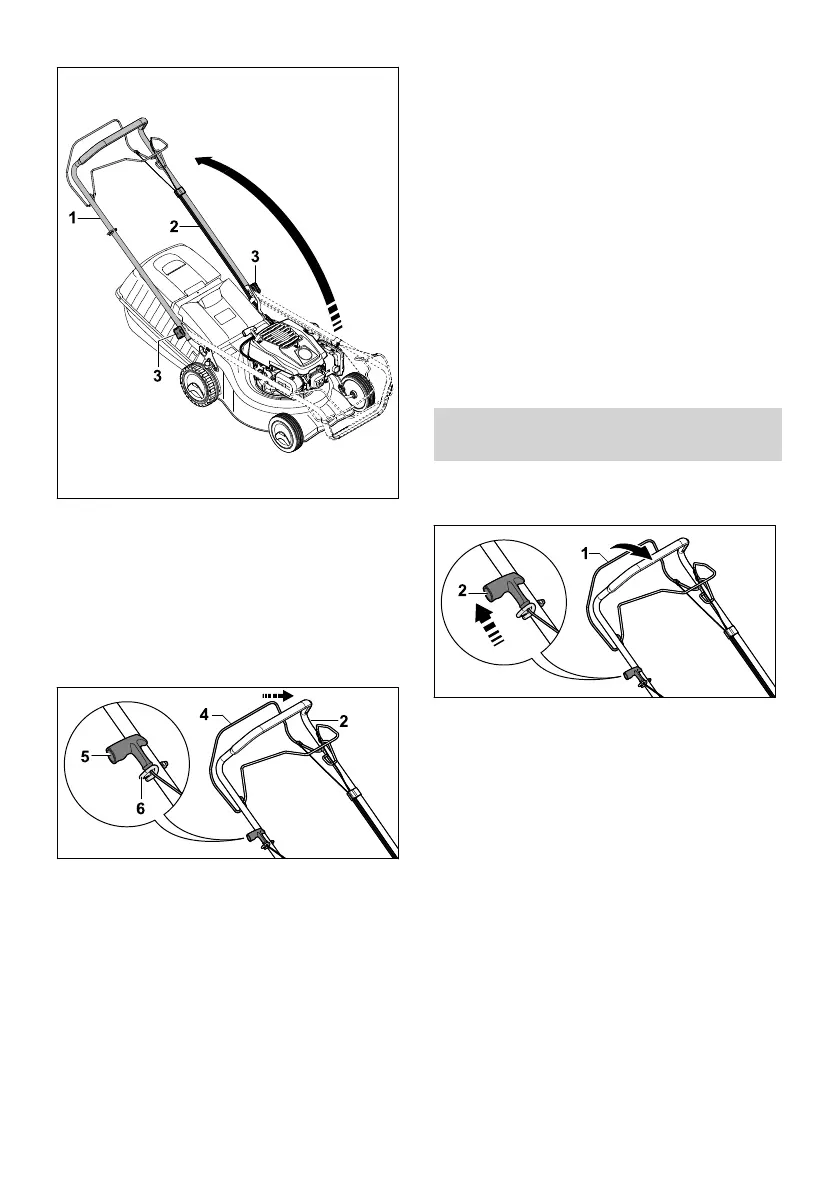 1
2
3
3

4
2
5
6

1
2