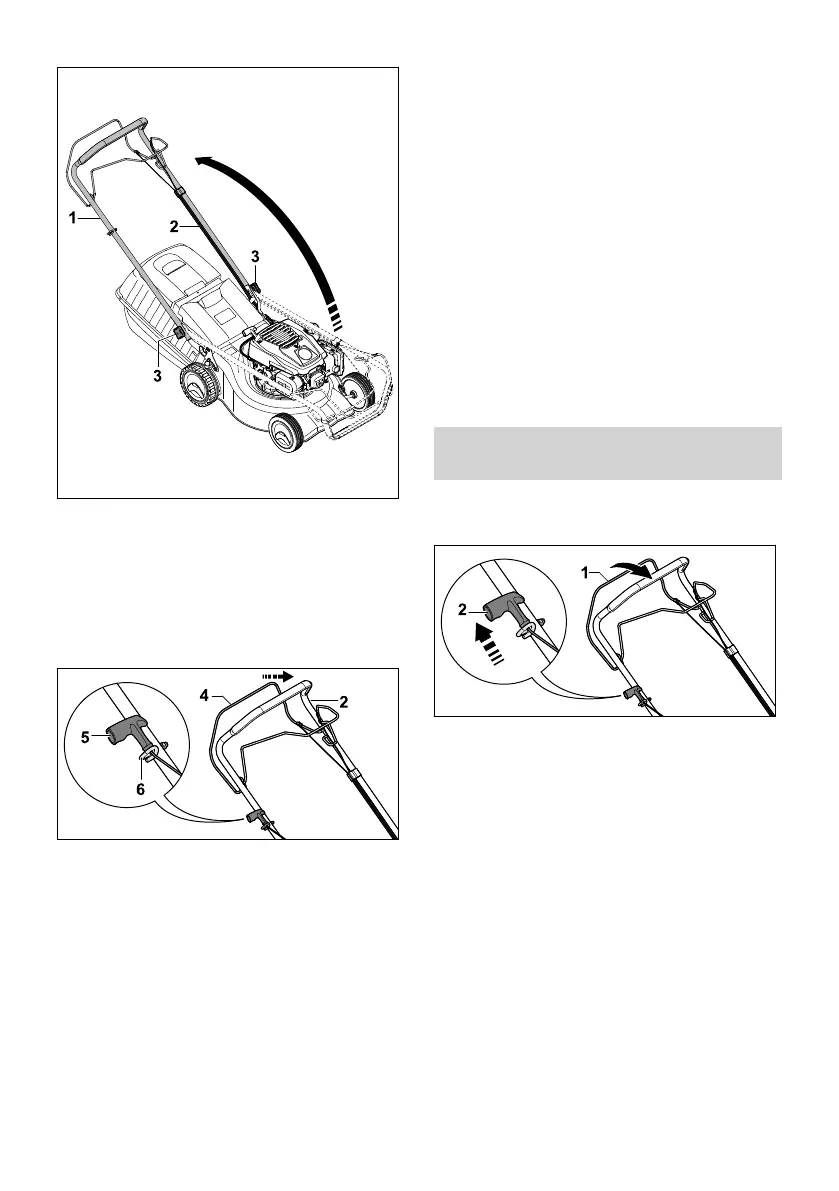 1
2
3
3

4
2
5
6

1
2