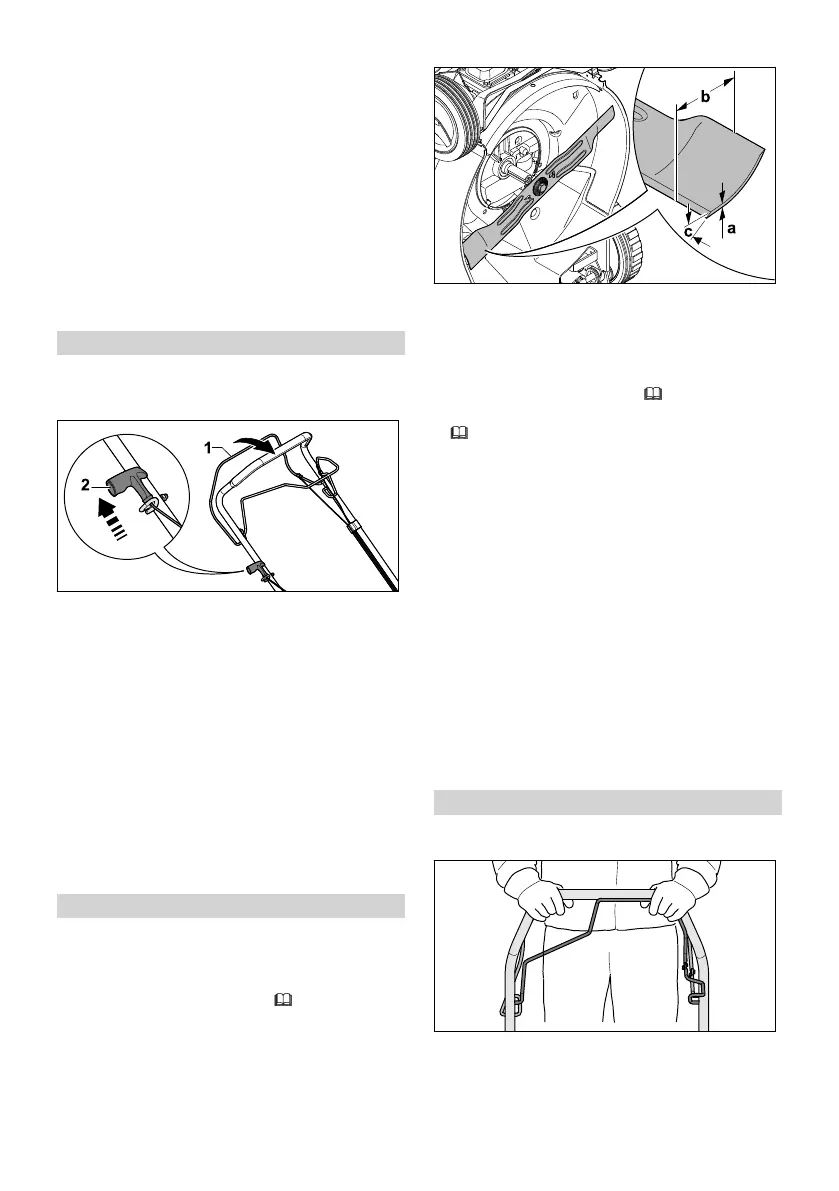 1

2

b

c

a