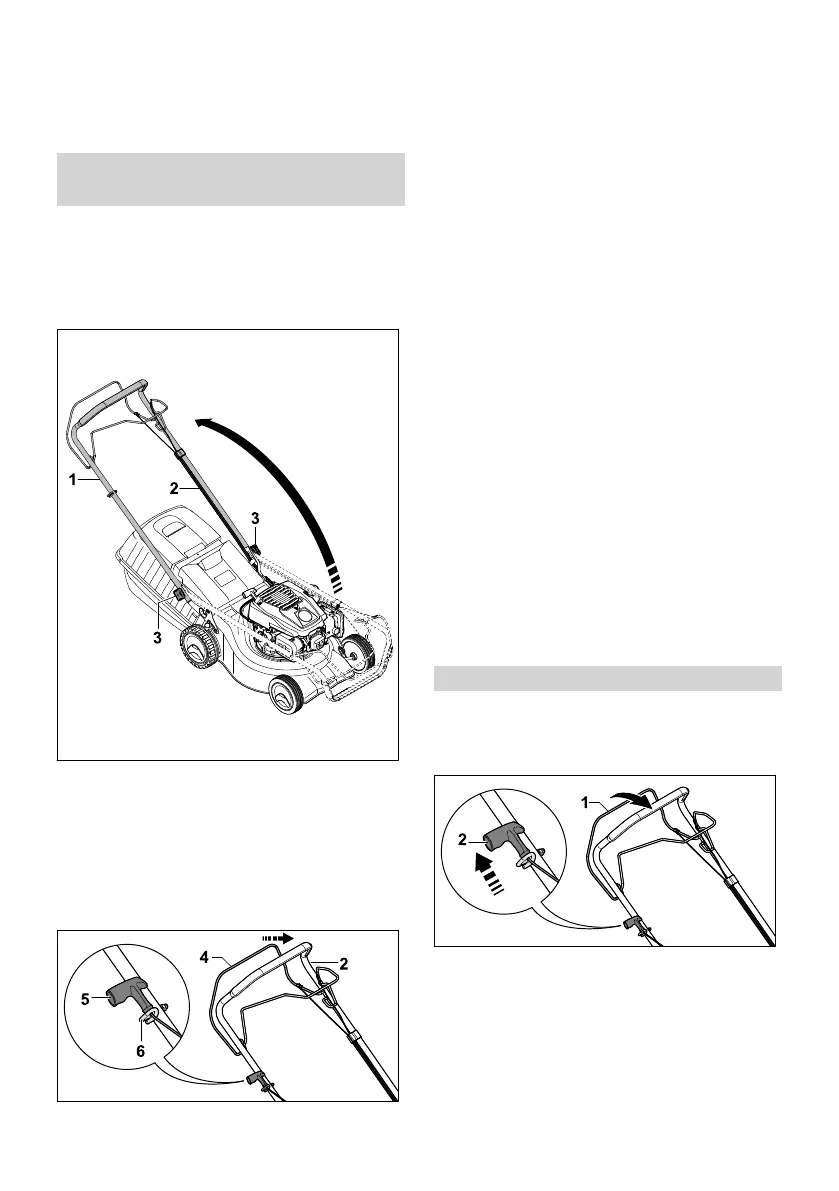 1

2

3

3

4

2

5

6

1

2