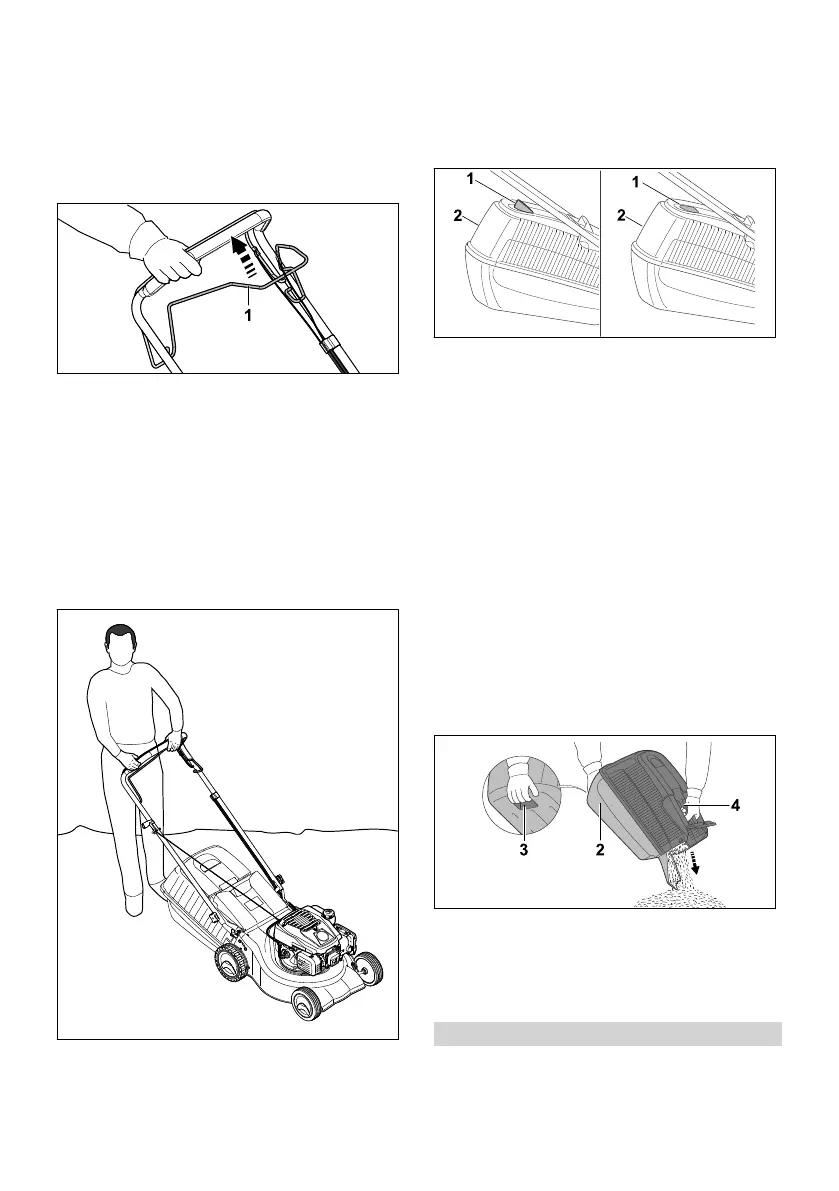 1

1
2
1
2

3
2
4