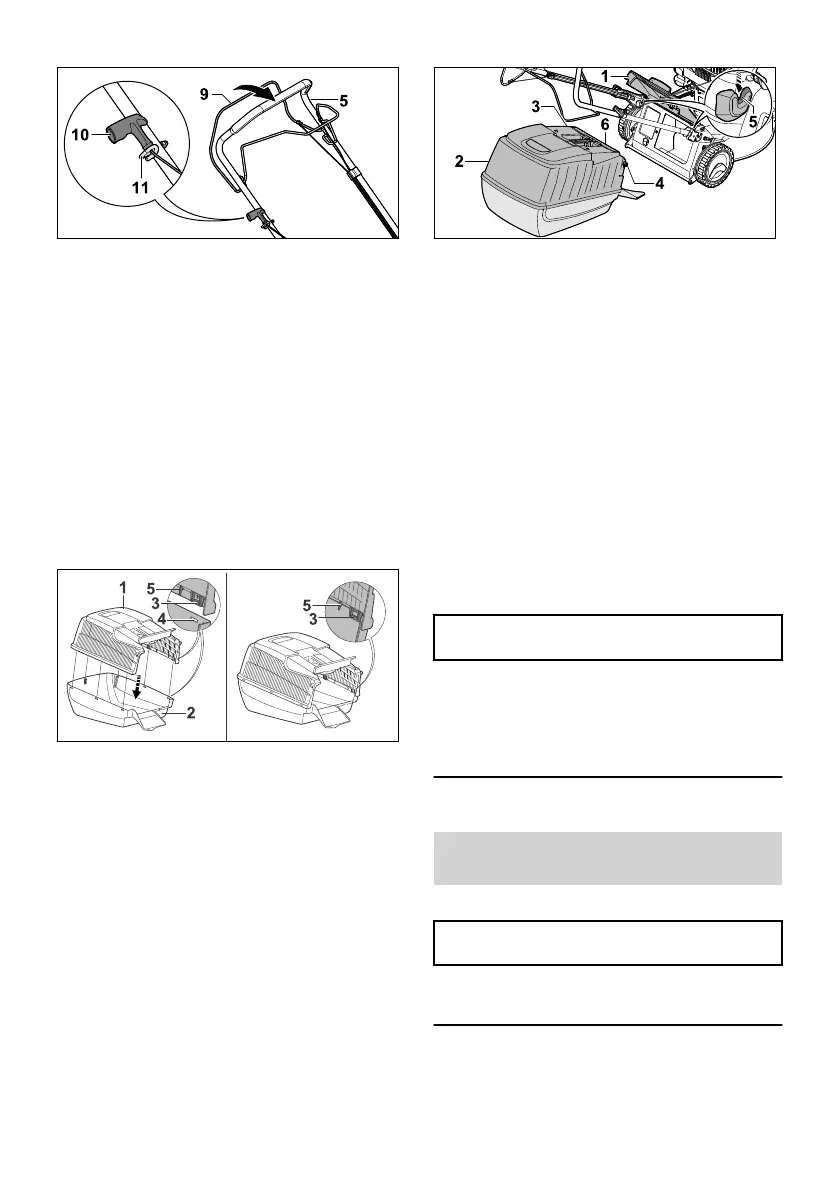 10

11

9

5

1

3

6

2

4

5

1

5

3

4

2

5

3