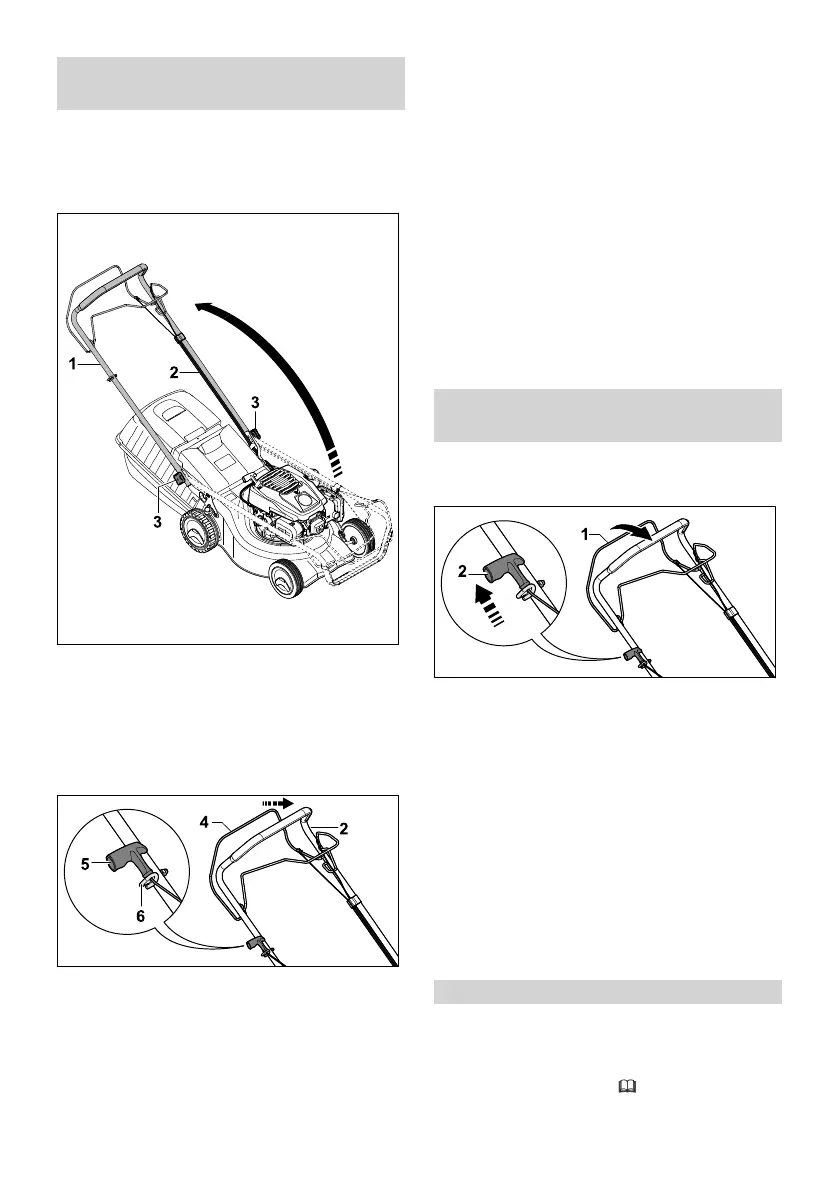 1
2
3
3

4
2
5
6

1
2