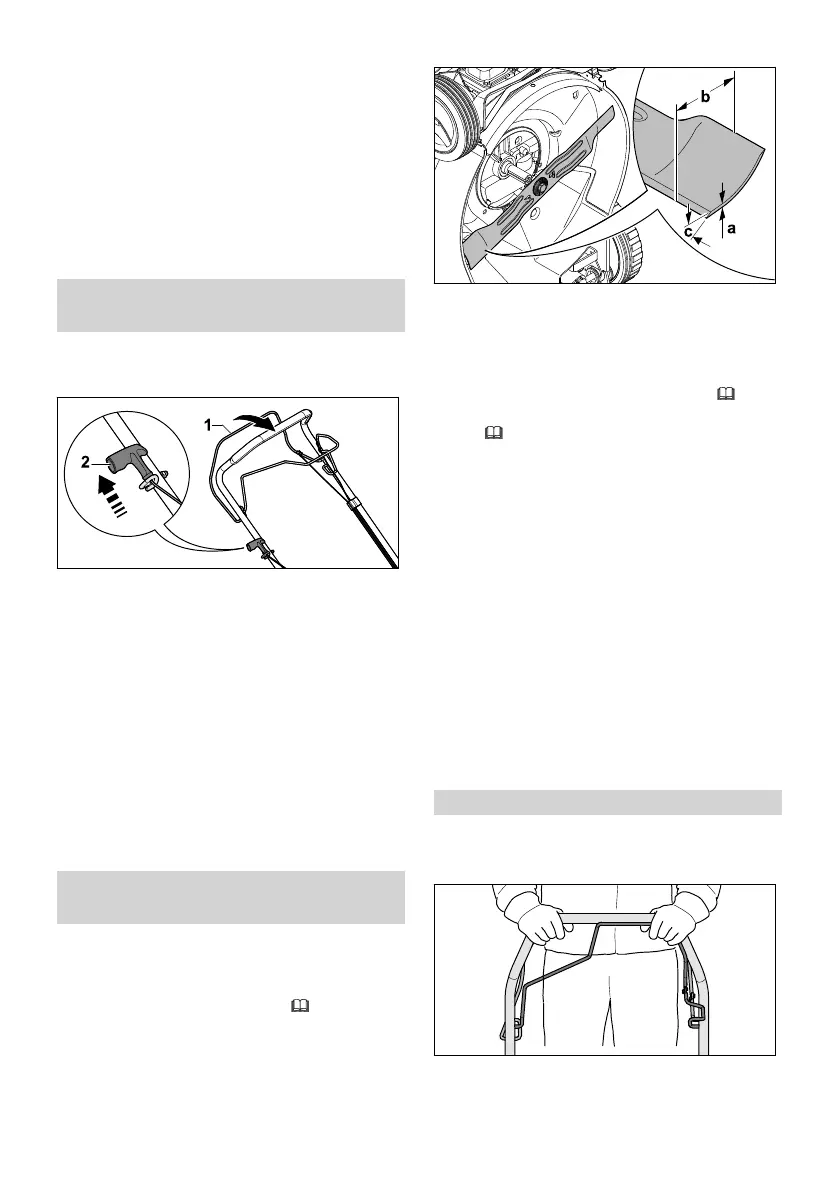 1
2

b
c
a