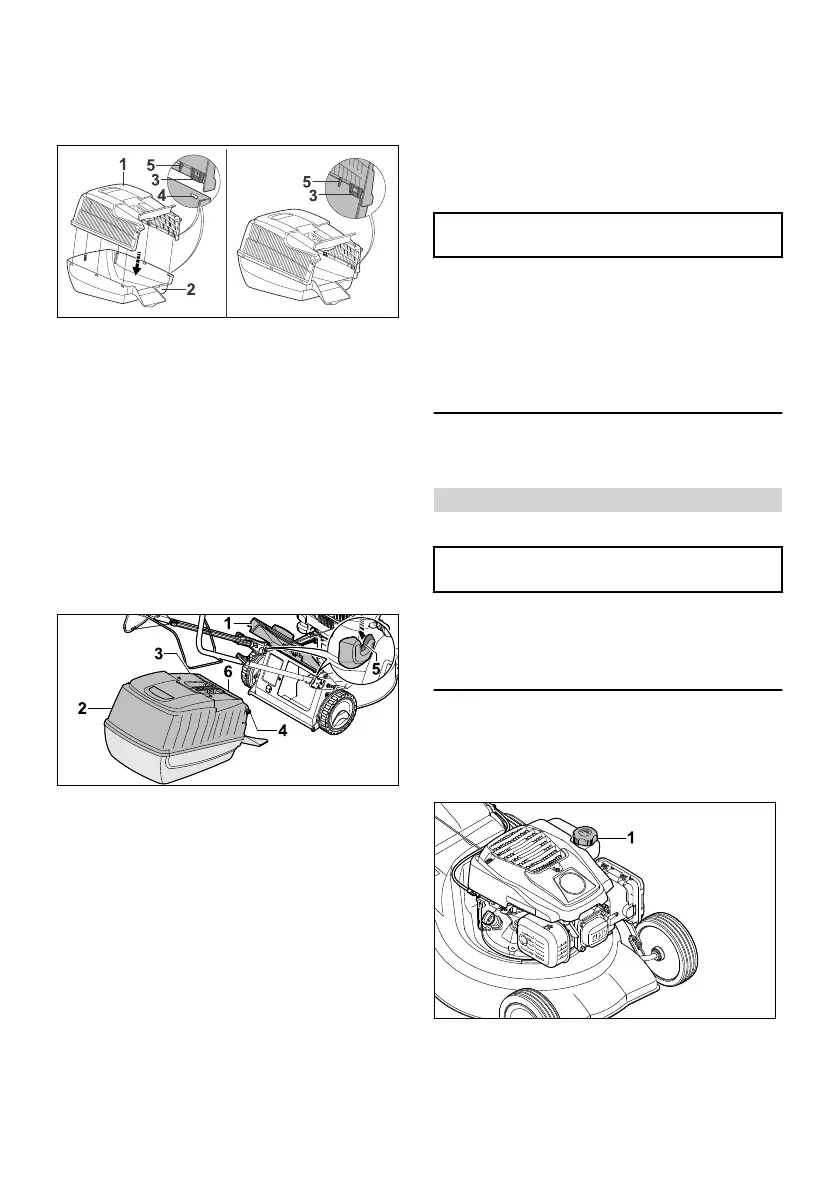 1
5
3
4
2
5
3

1
3
6
5
2
4

1