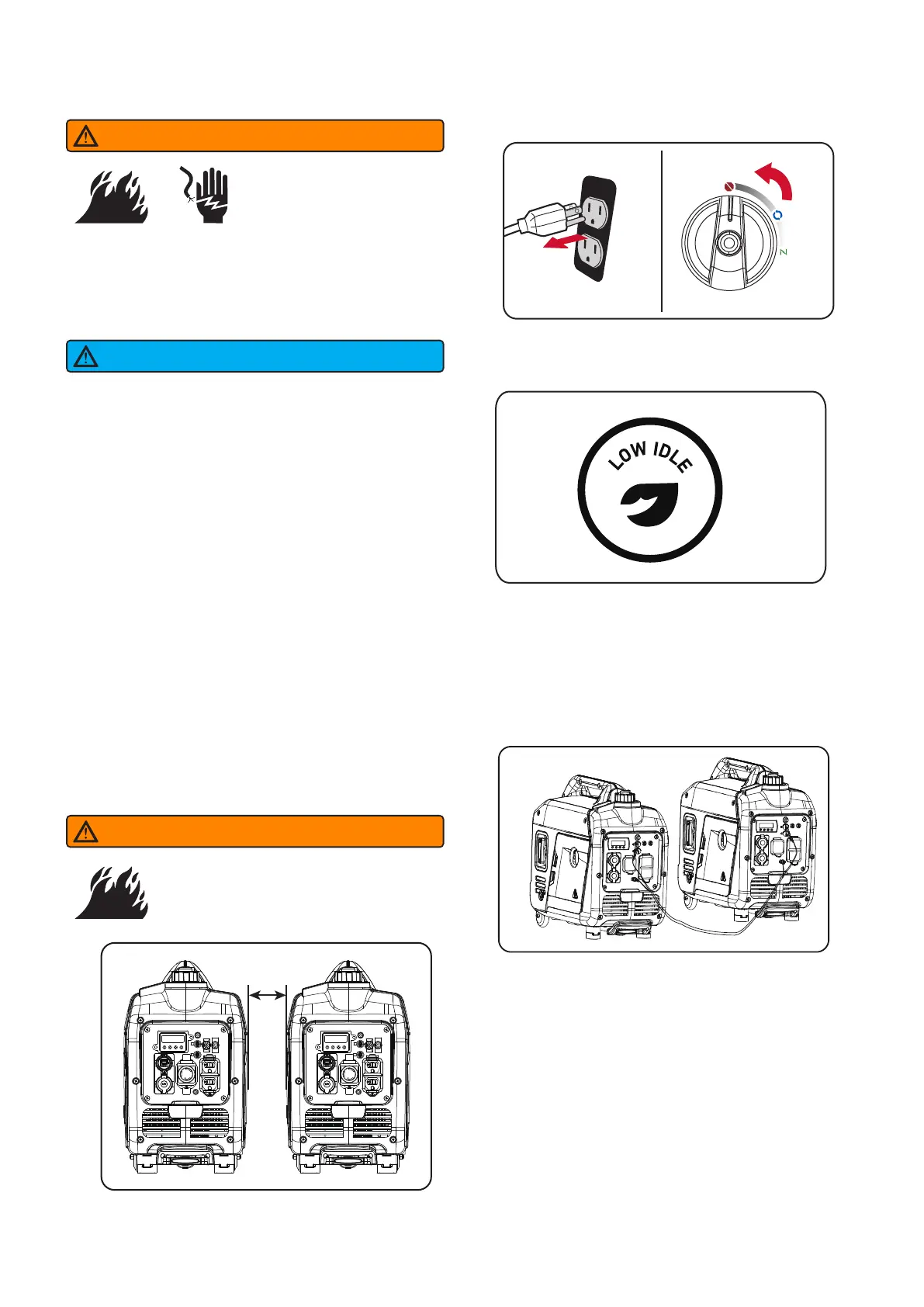 LOW IDLE