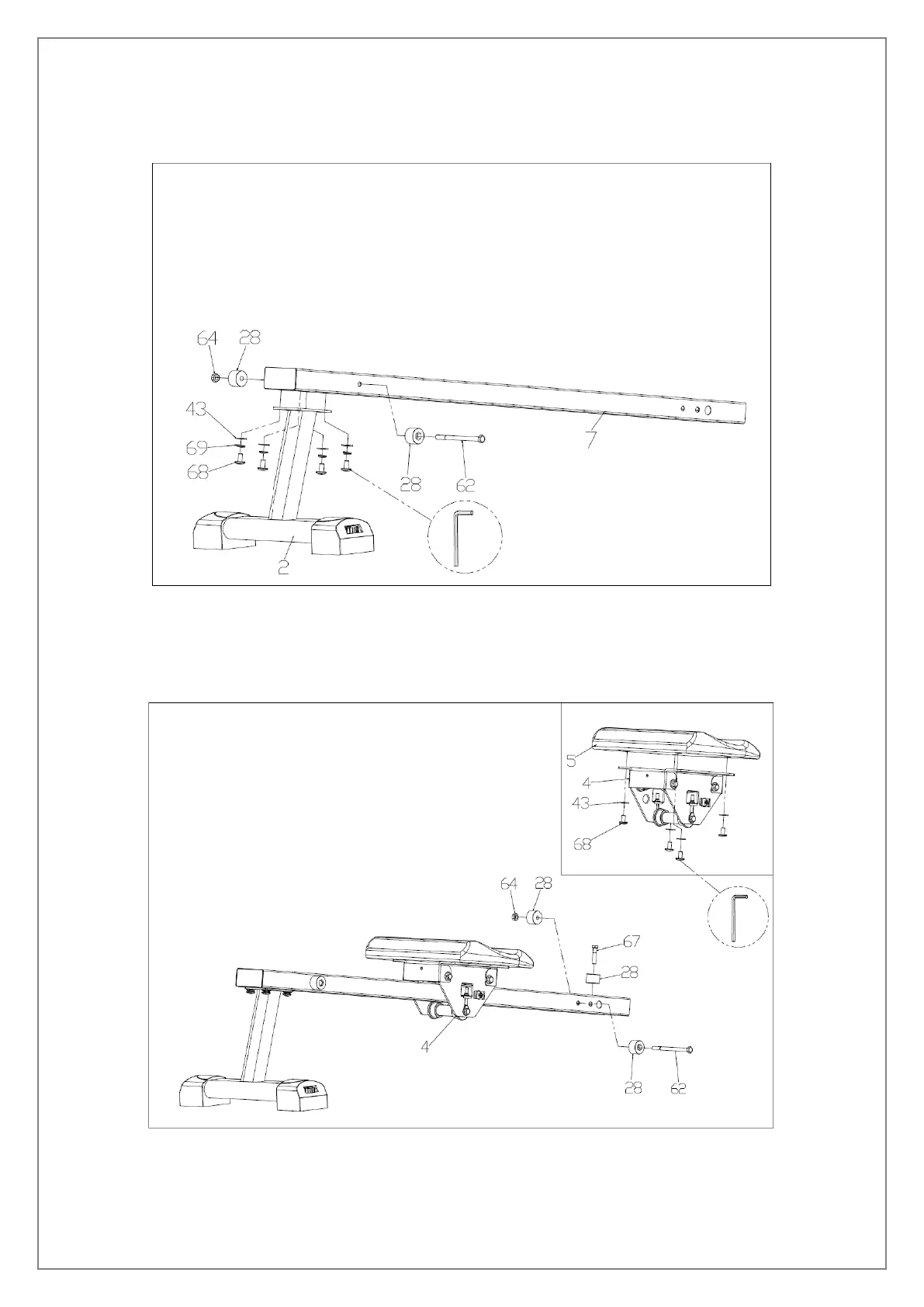 64 28

43

69

68

28 62

7

2

5

4

43

68

64 28

67

28

4

28 62