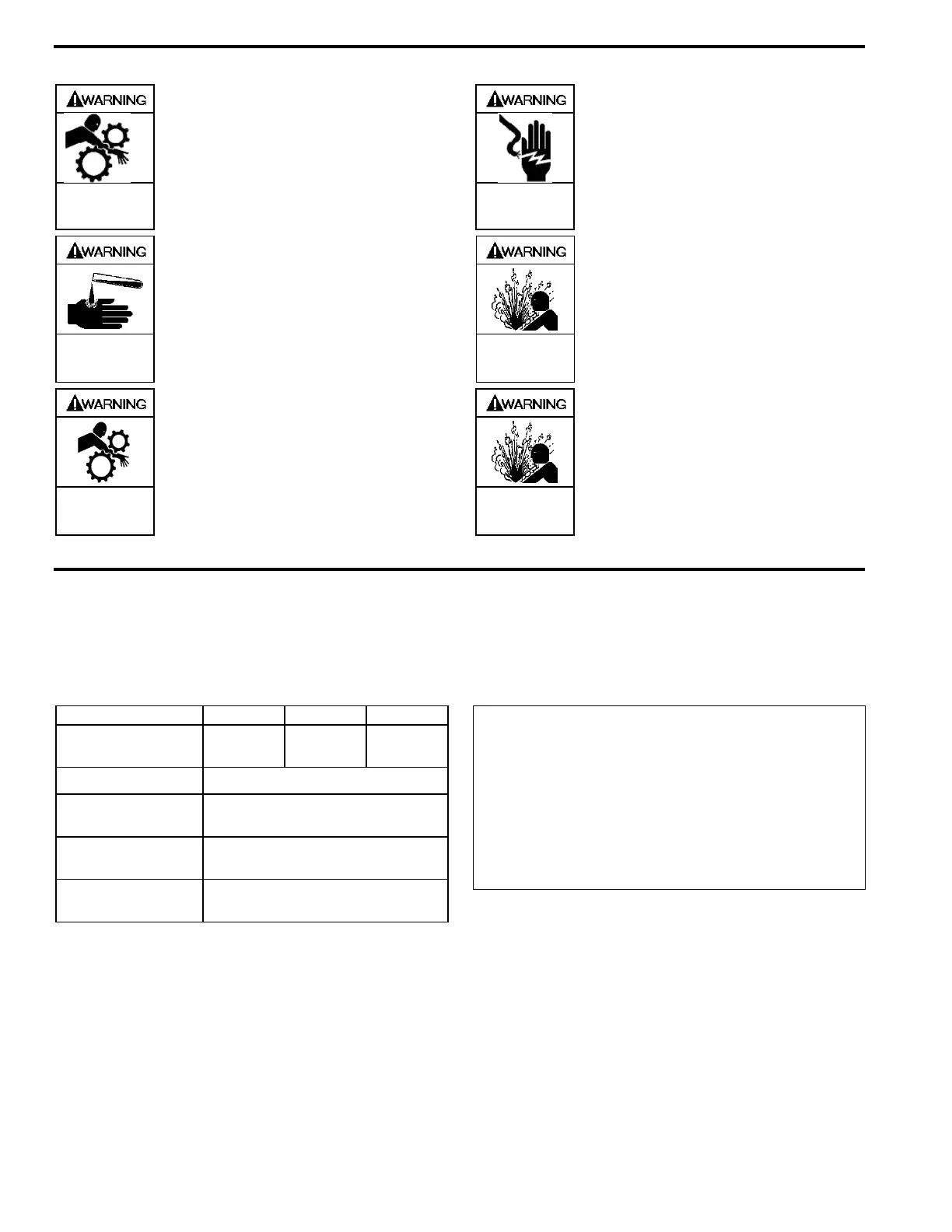 WARNING

WARNING

WARNING

WARNING

WARNING

WARNING