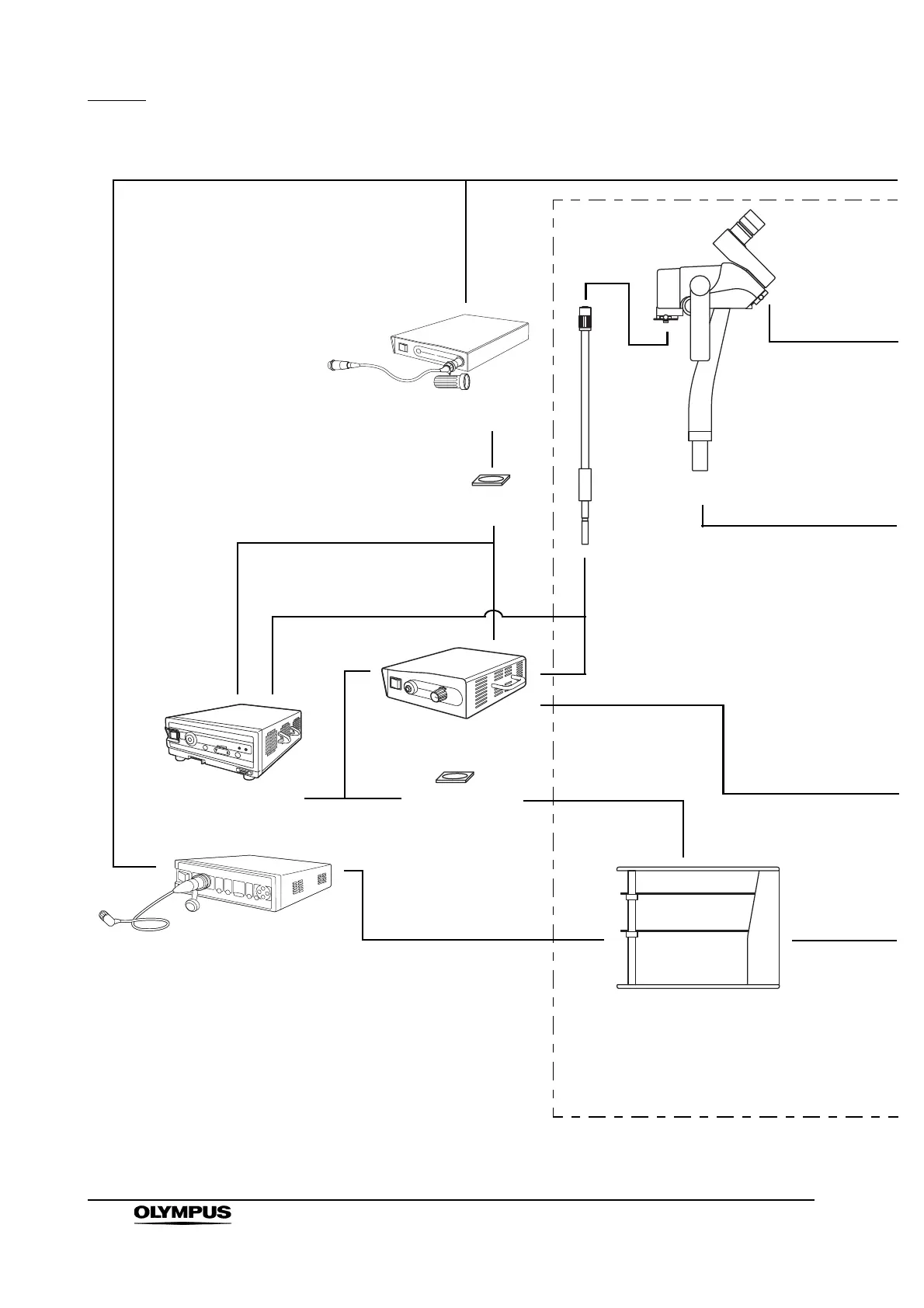 OLYMPUS