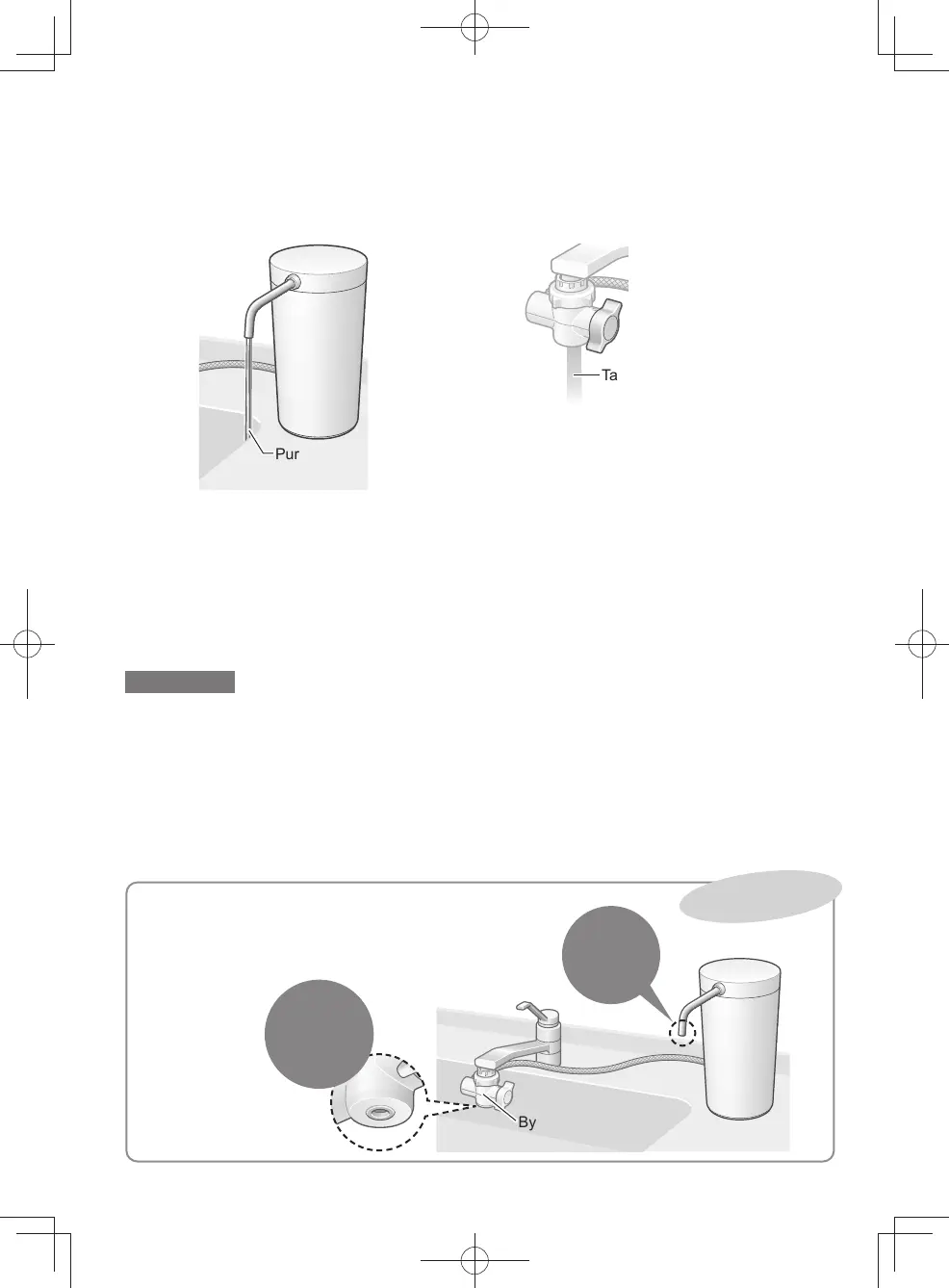 Pur

Ta

By