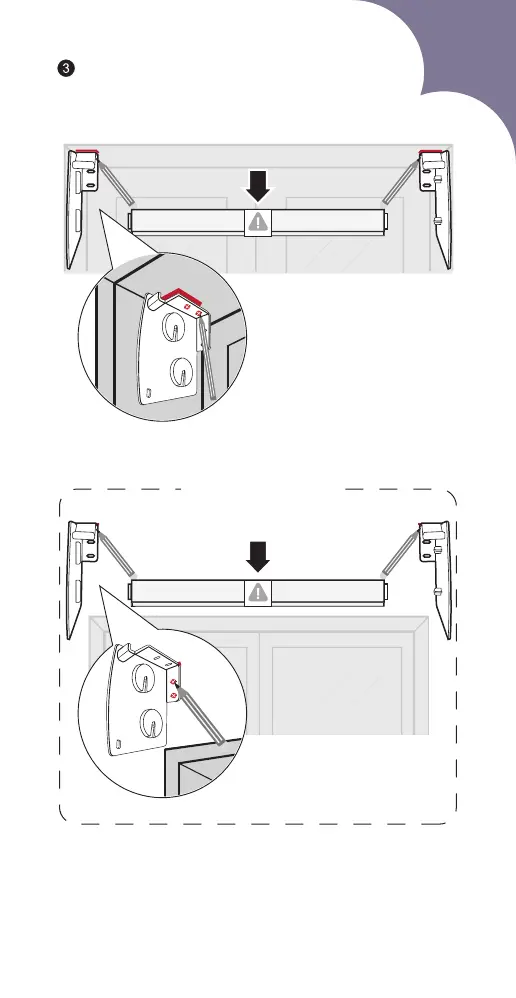 3