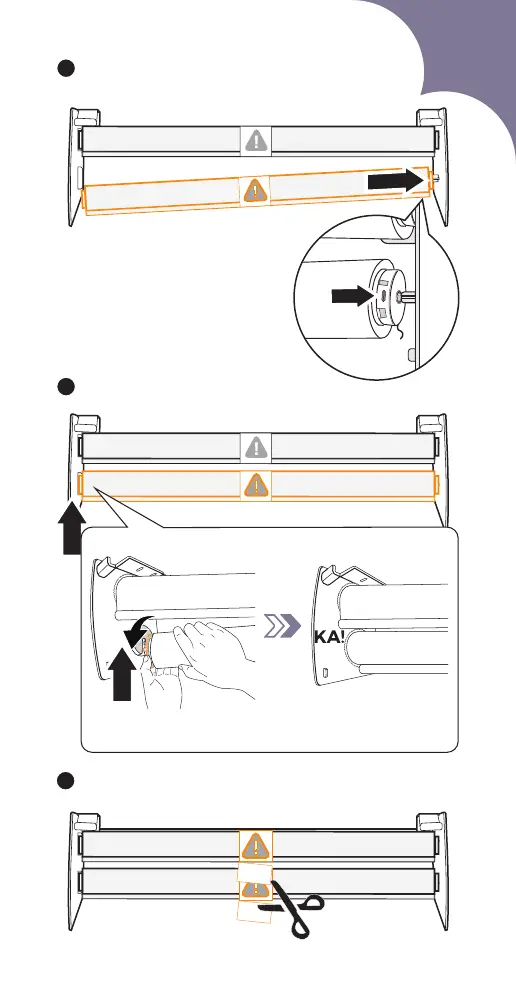 KA!