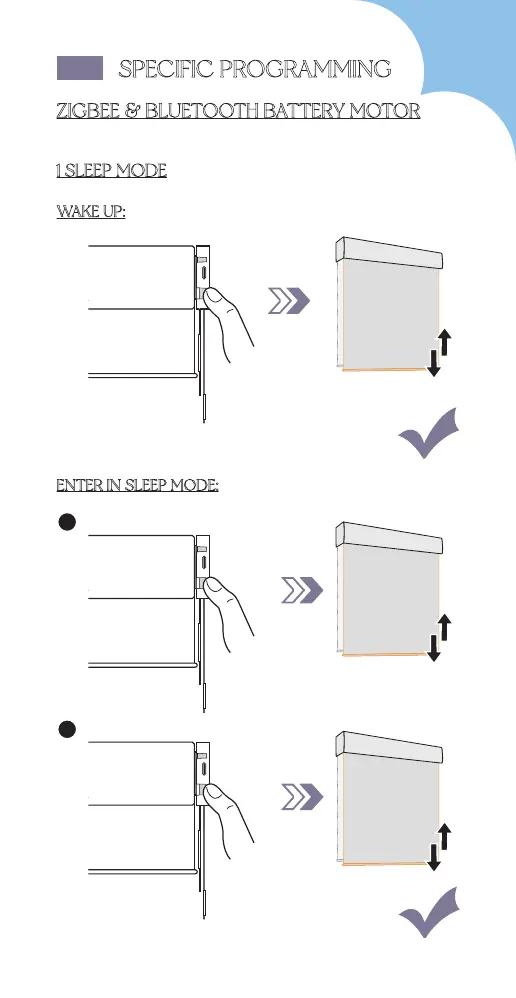 SPECIFIC PROGRAMMING

ZIGBEE & BLUETOOTH BATTERY MOTOR

1 SLEEP MODE

WAKE UP:

ENTER IN SLEEP MODE: