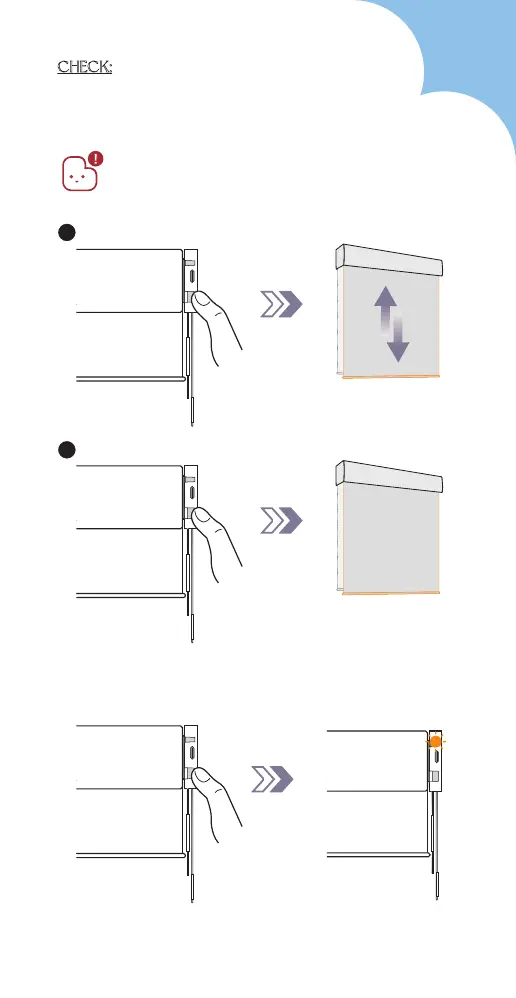 CHECK: