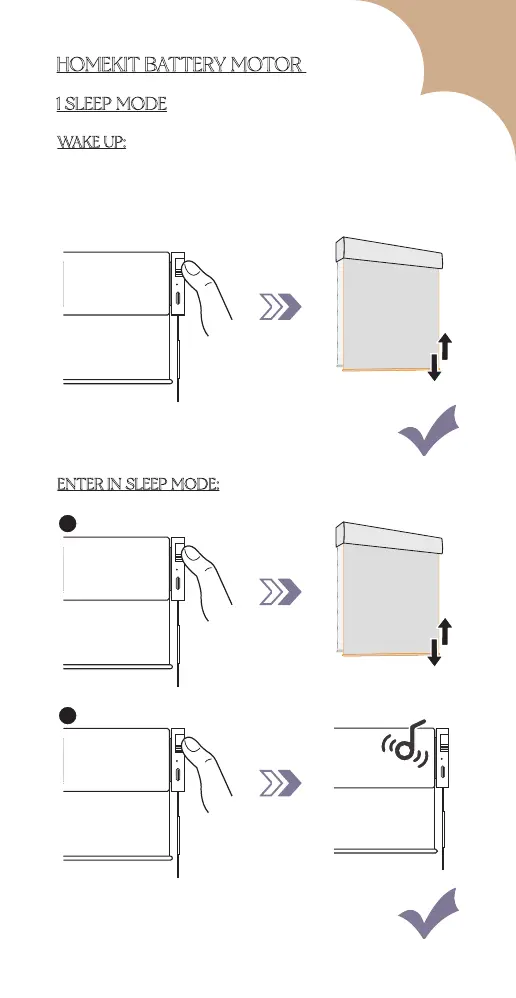 HOMEKIT BATTERY MOTOR

1 SLEEP MODE

WAKE UP:

ENTER IN SLEEP MODE: