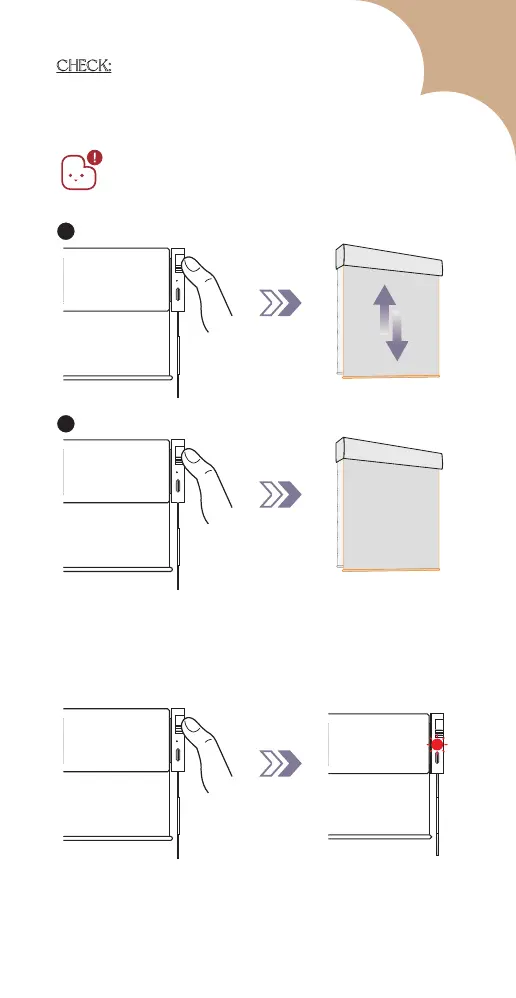 CHECK: