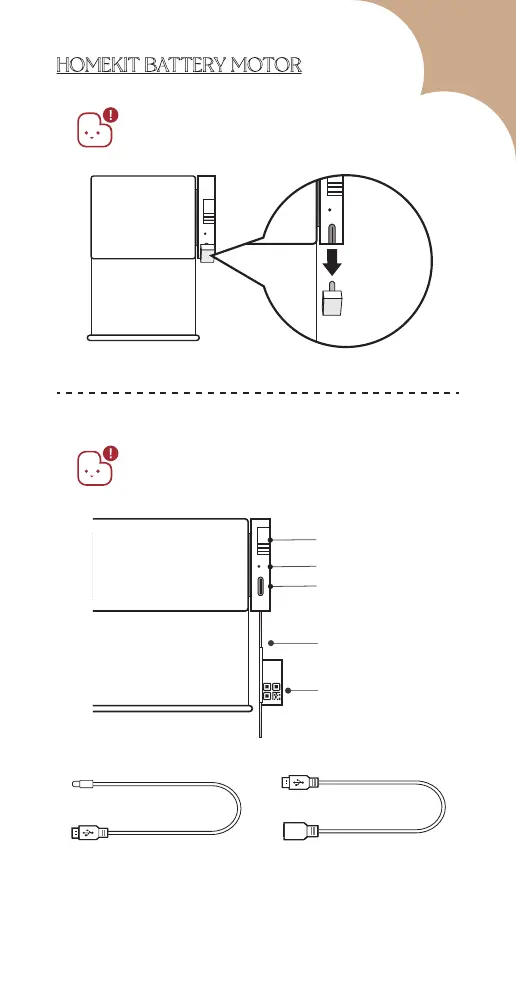 HOMEKIT BATTERY MOTOR