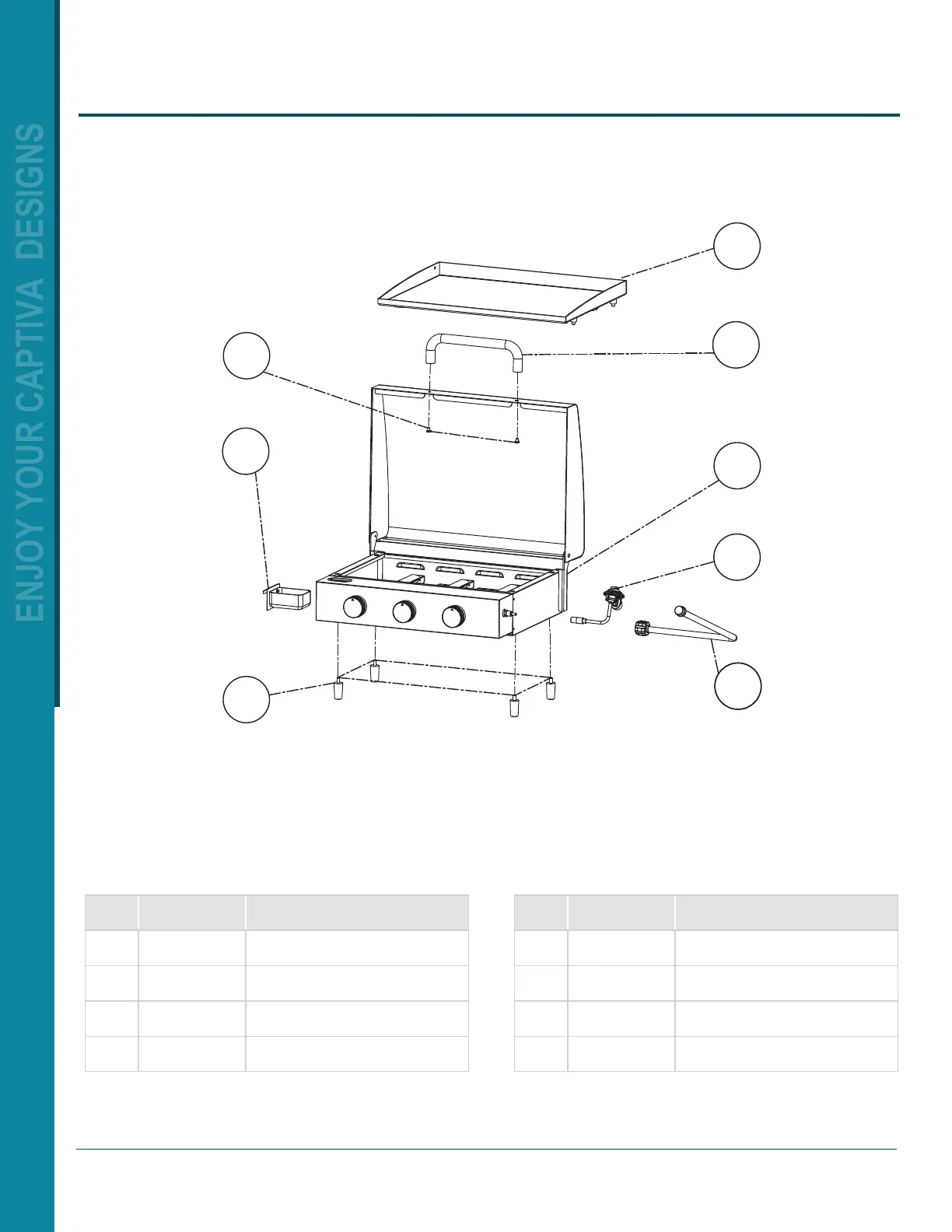 ENJOY YOUR CAPTIVA DESIGNS