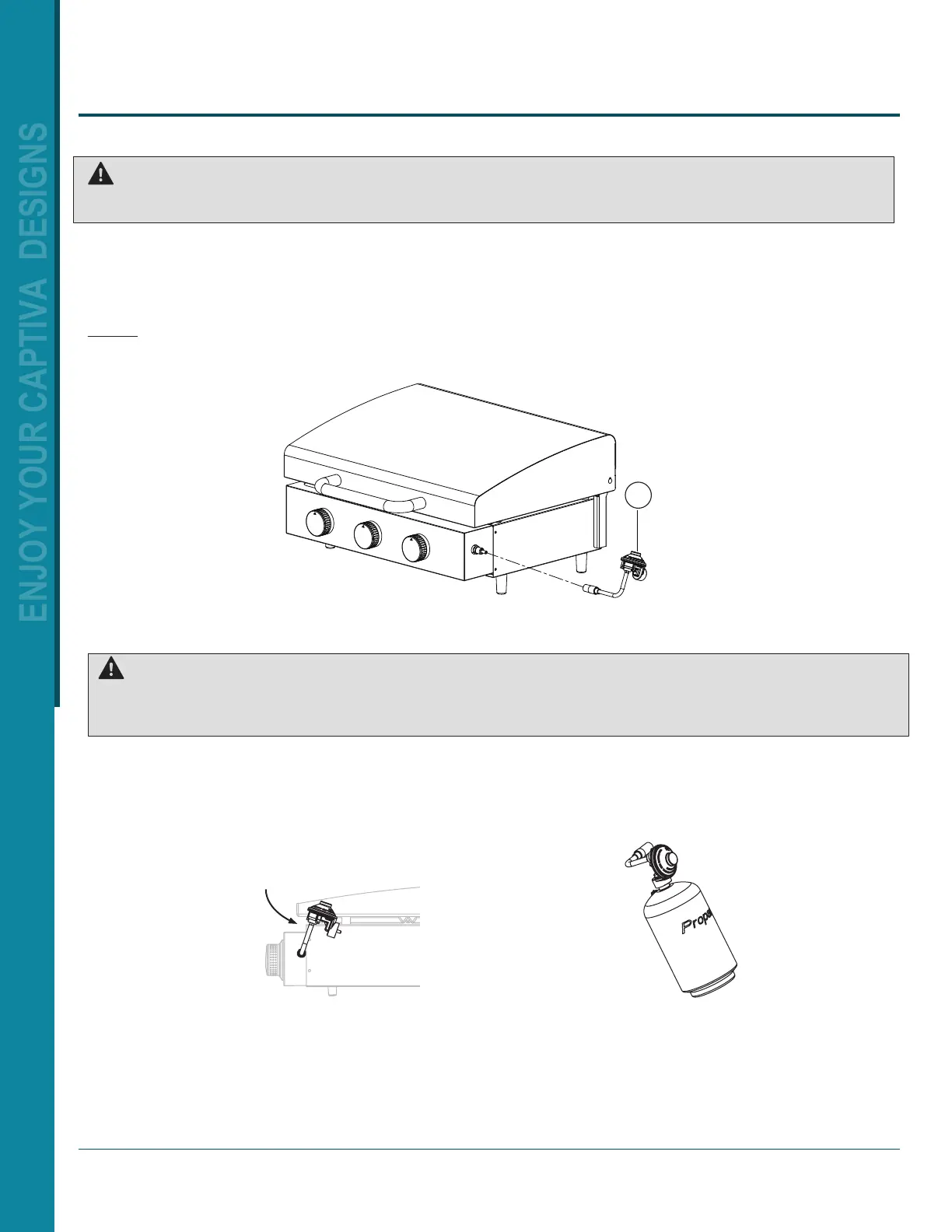 ENJOY YOUR CAPTIVA DESIGNS

Propa