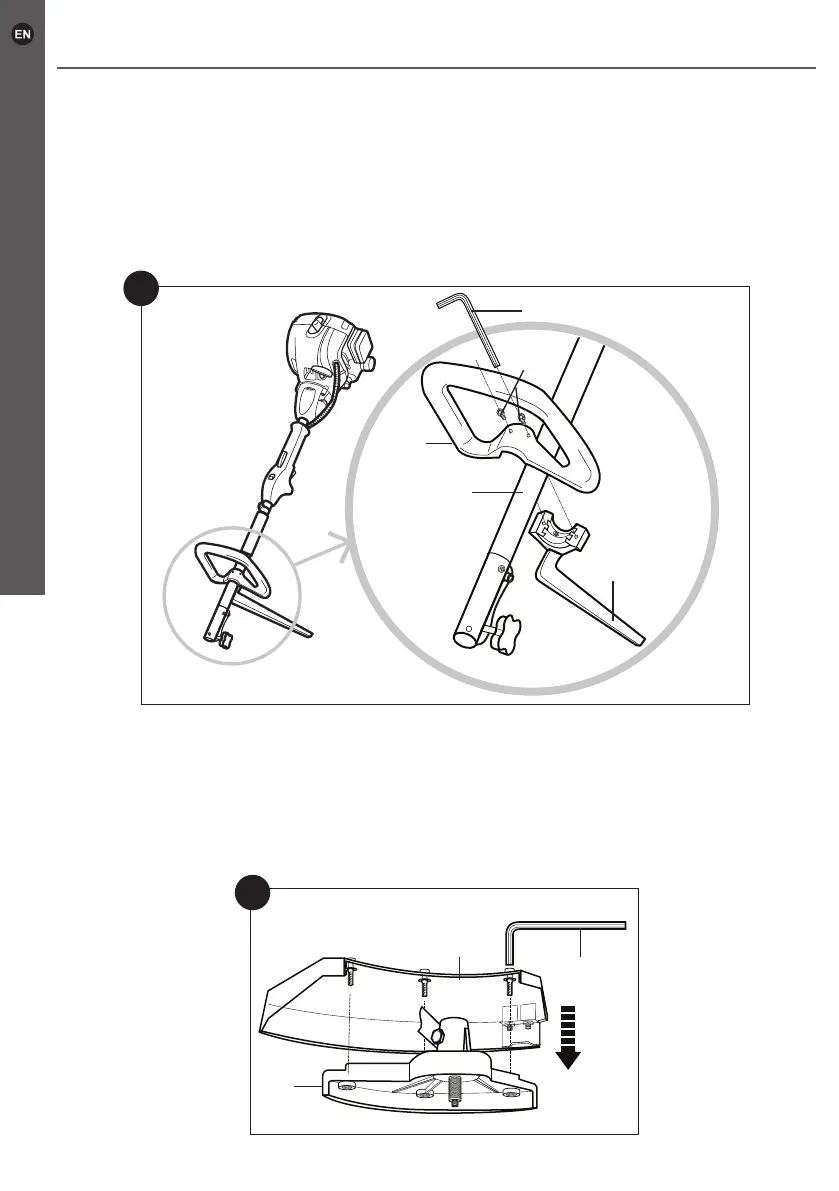 EN