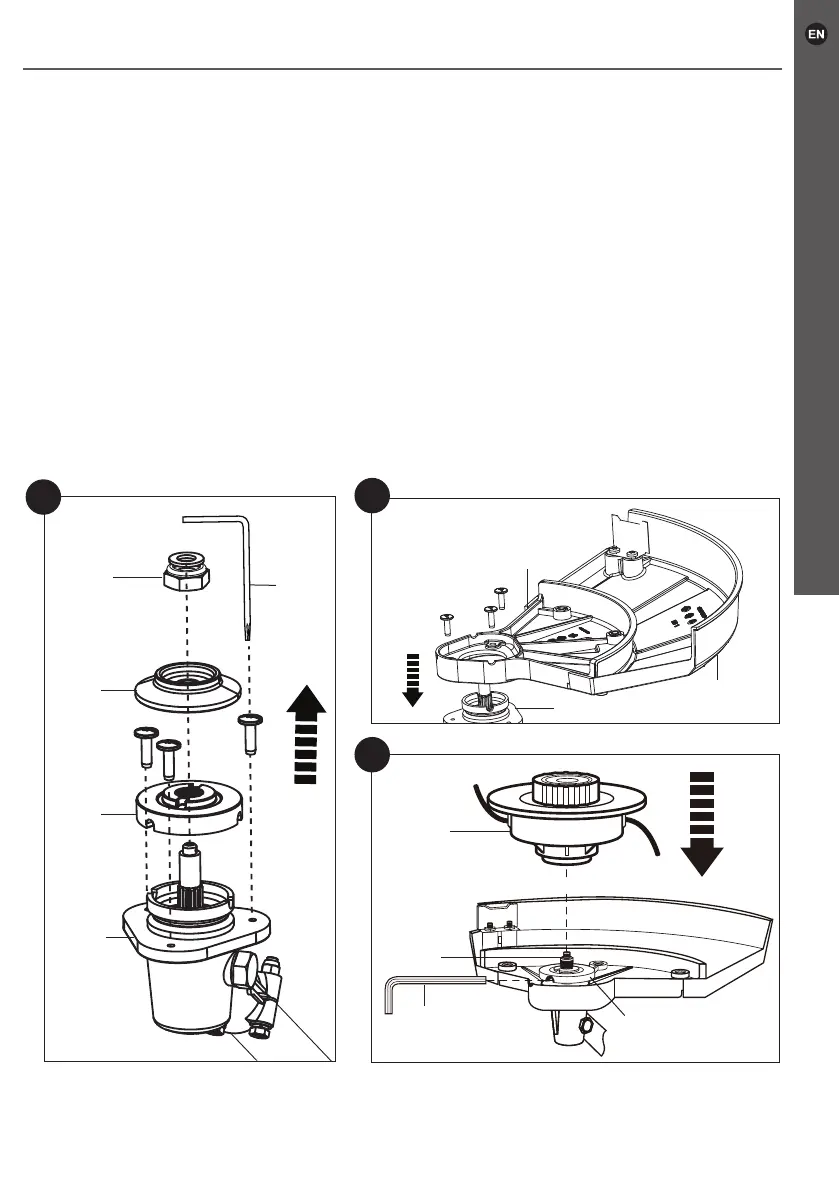 EN