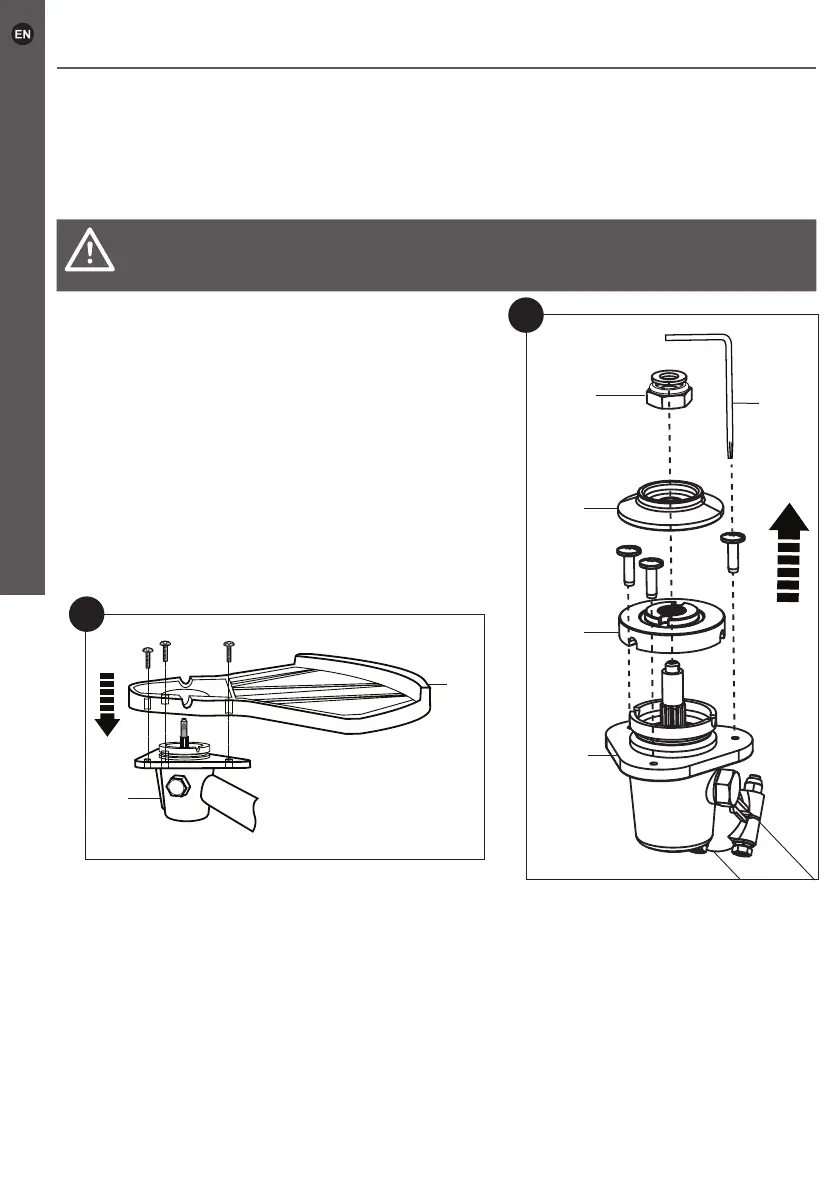 EN