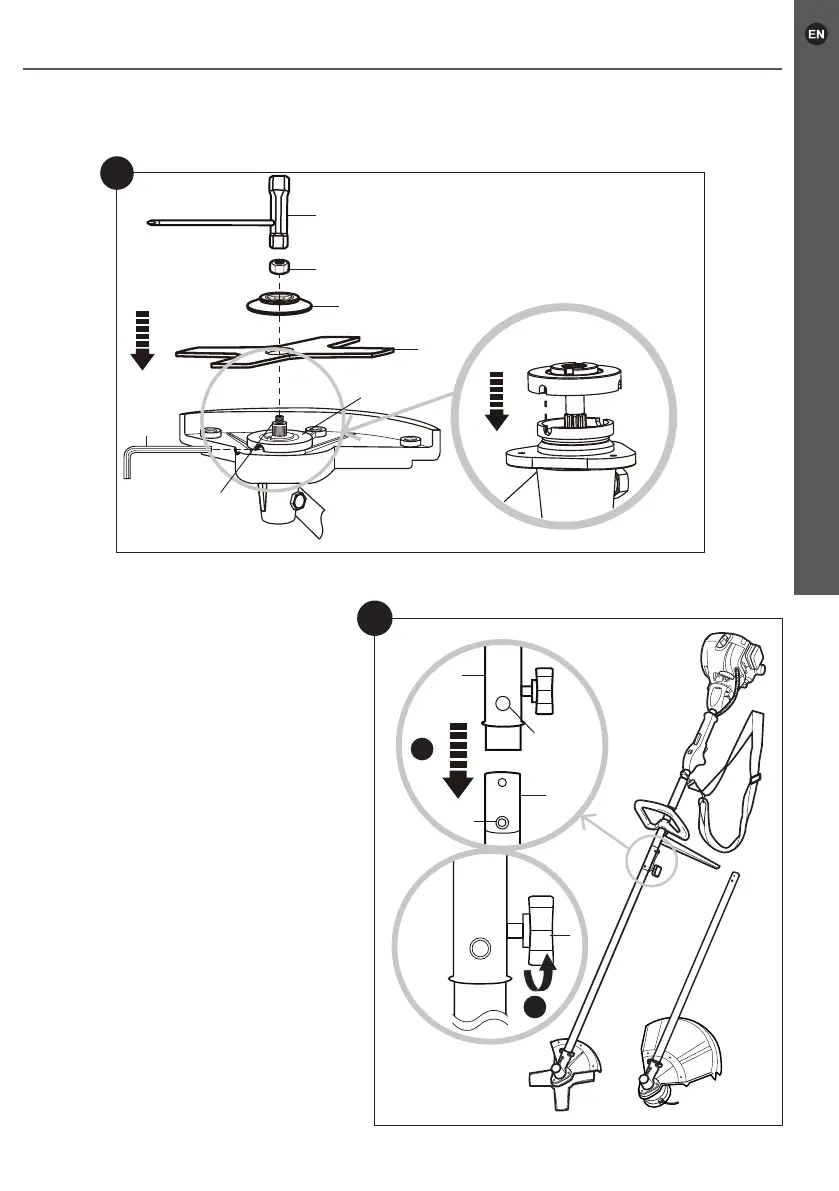 EN