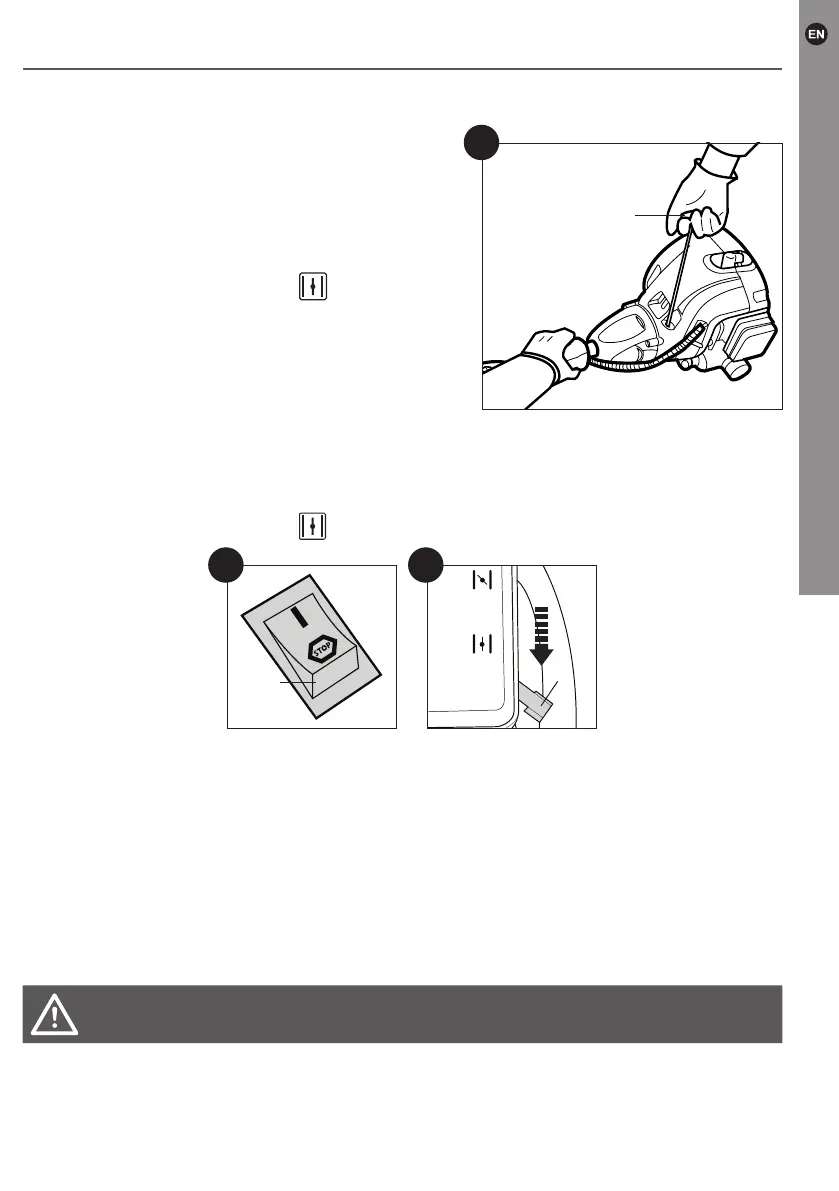 EN

STOP