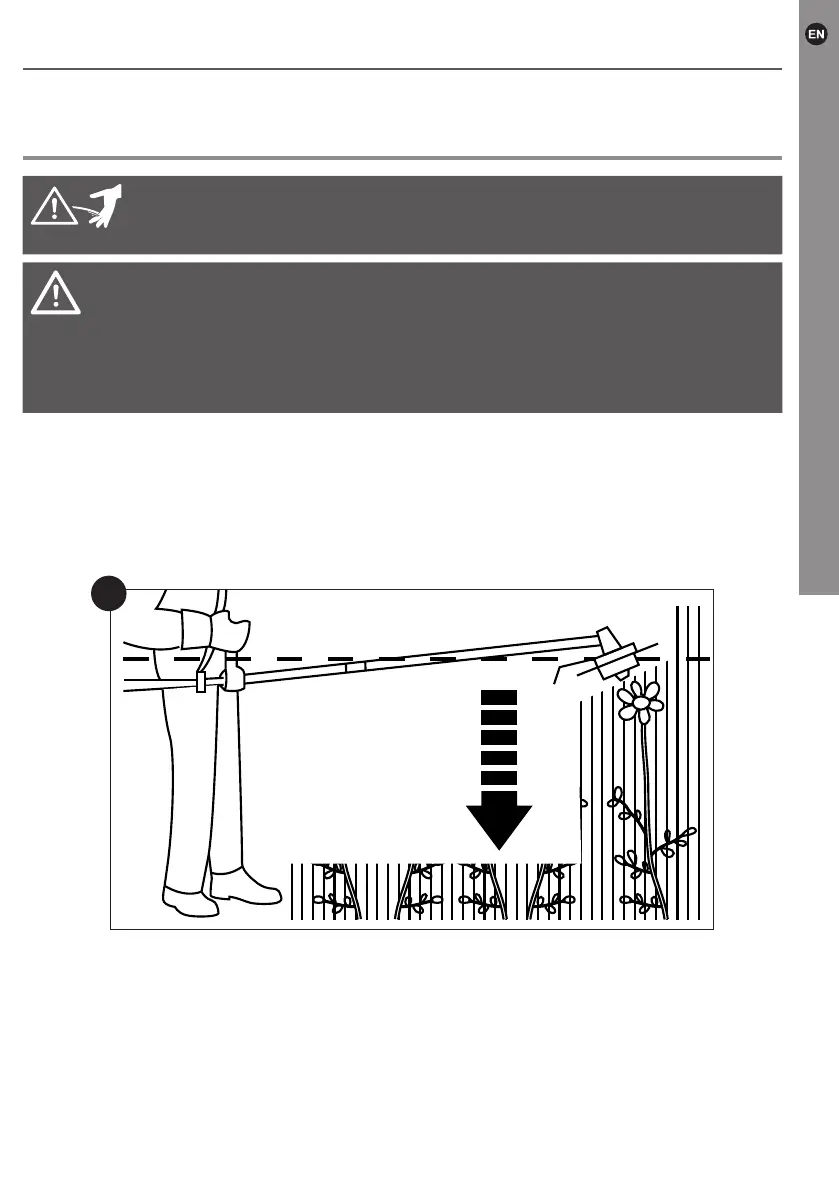 EN