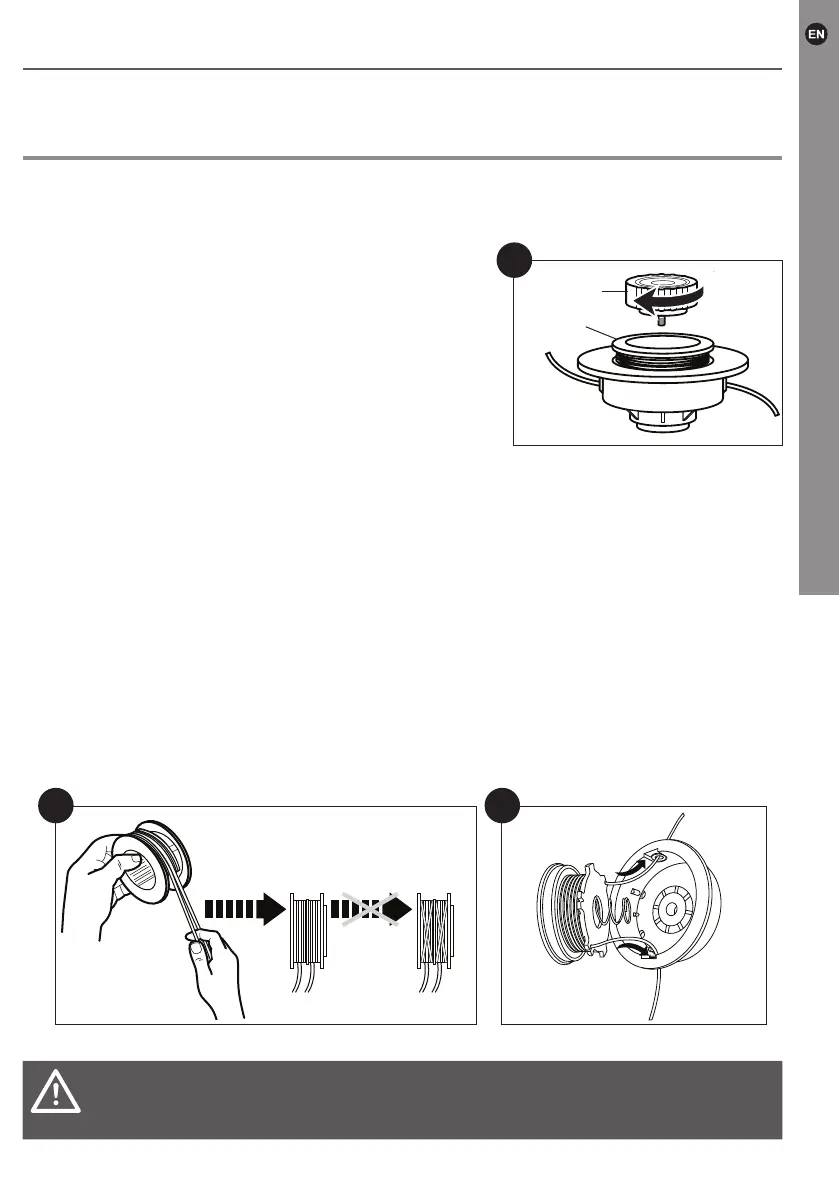 EN