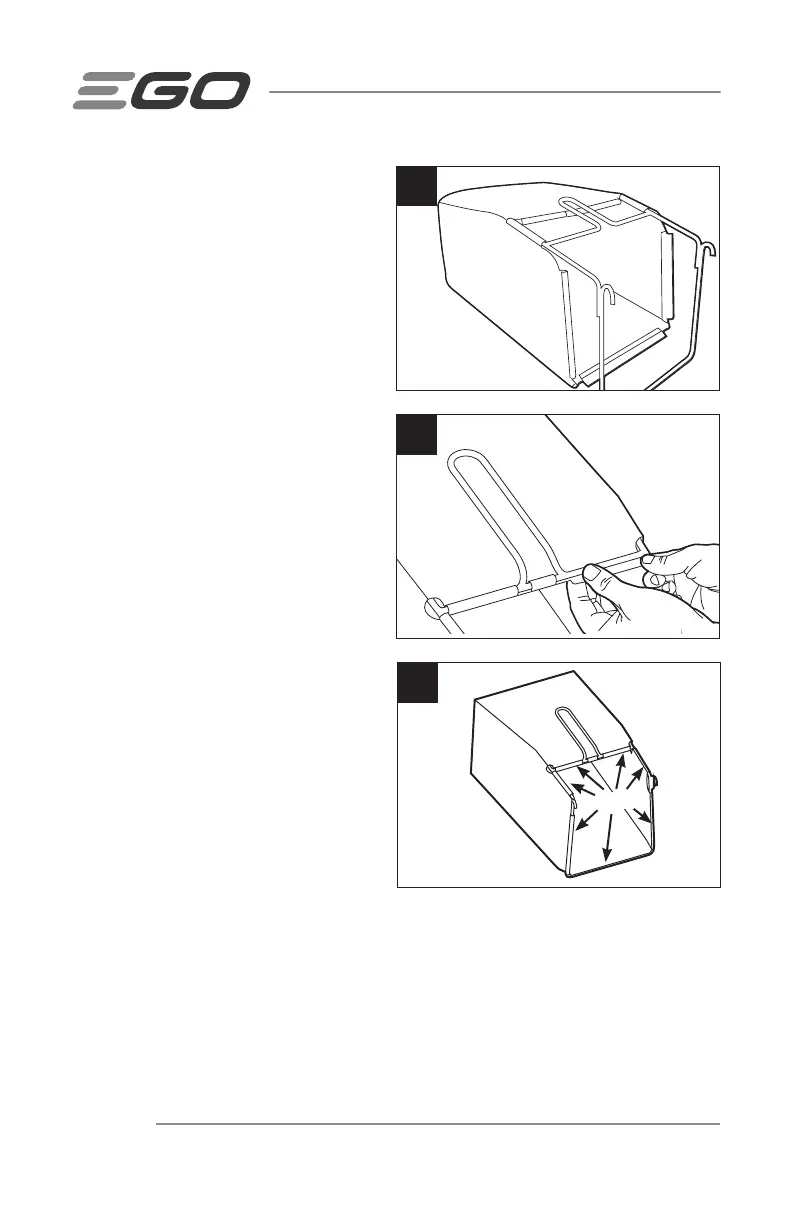 EGO