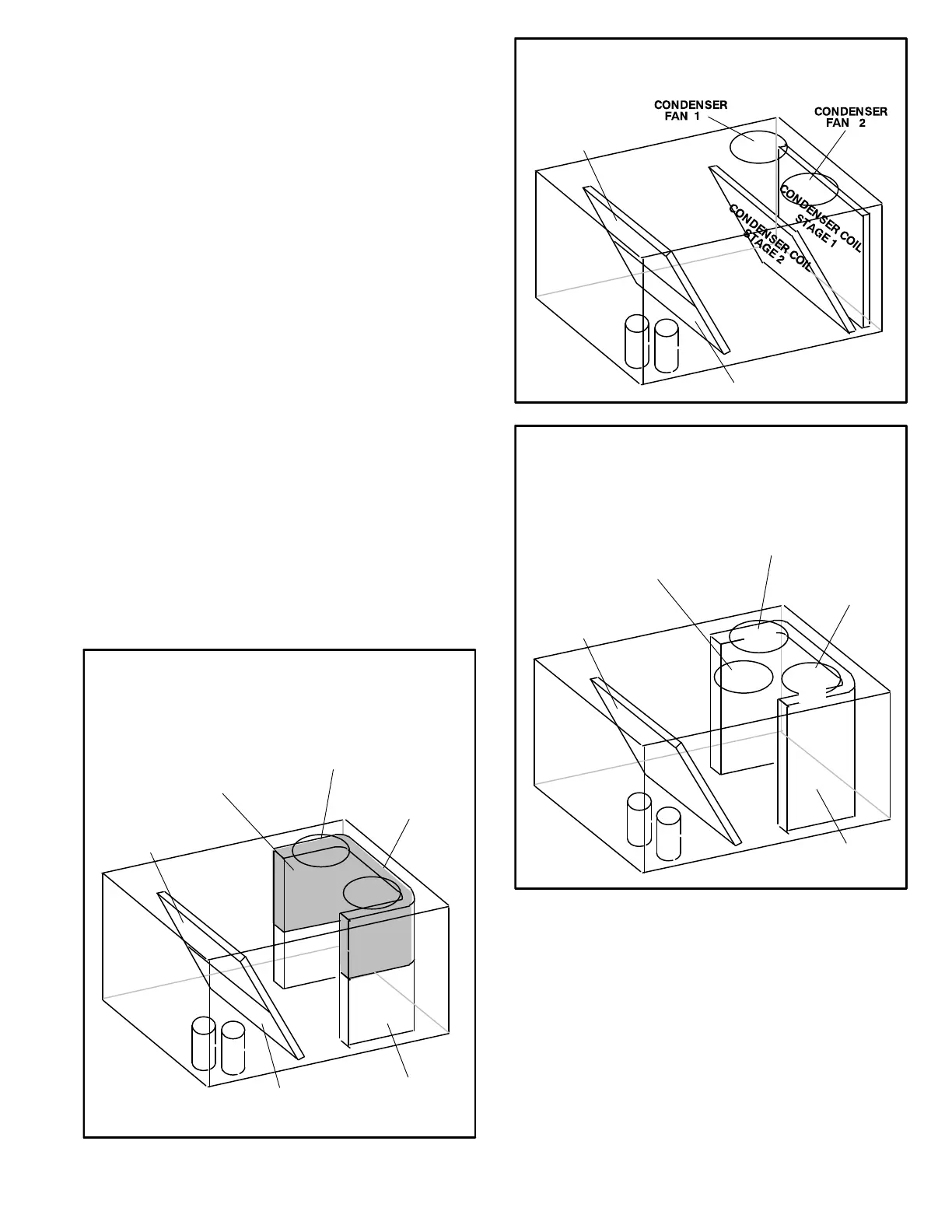 CONDENSER FAN 1

CONDENSER FAN 2

CONDENSER COIL STAGE 1

CONDENSER COIL STAGE 2