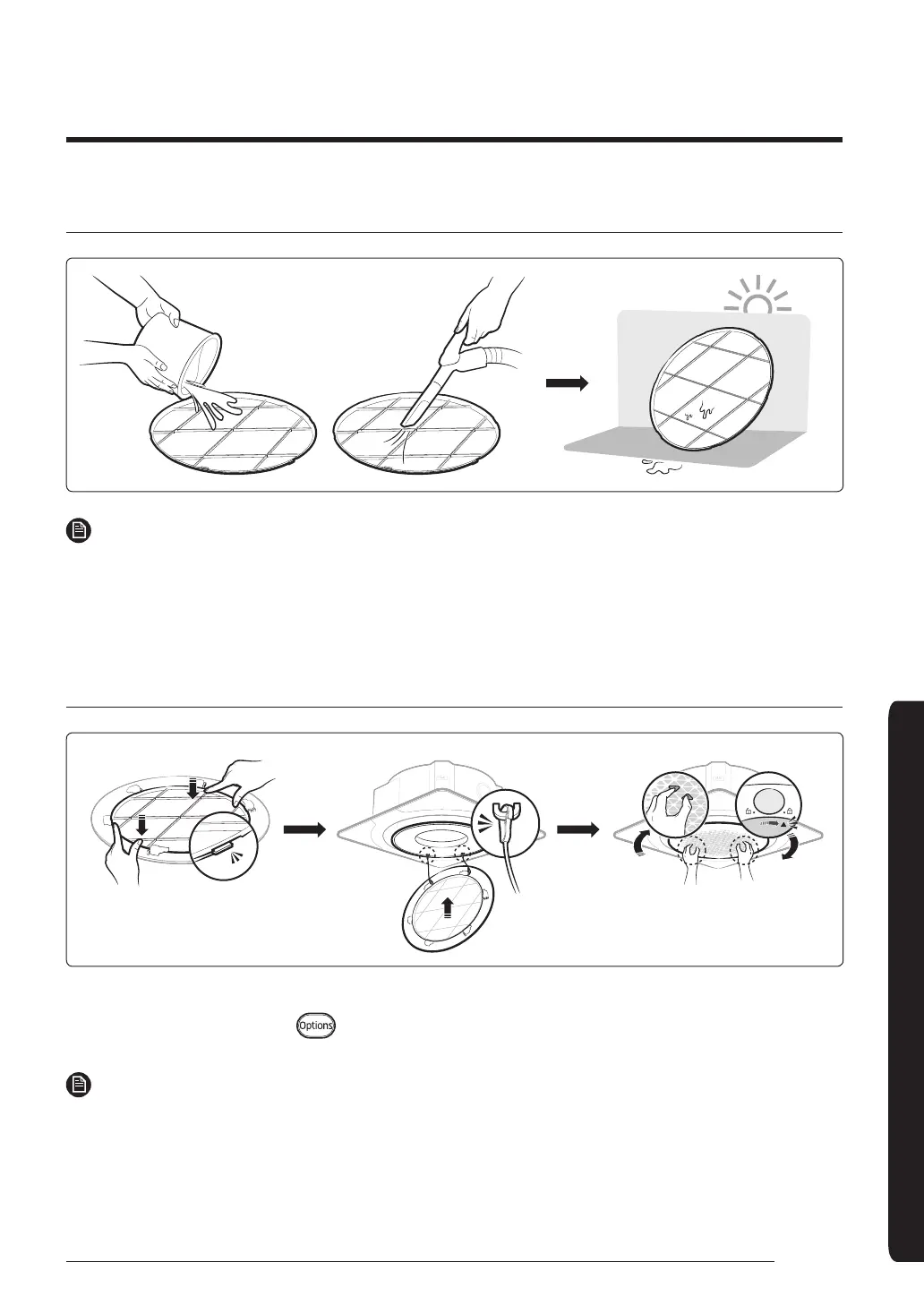 Options