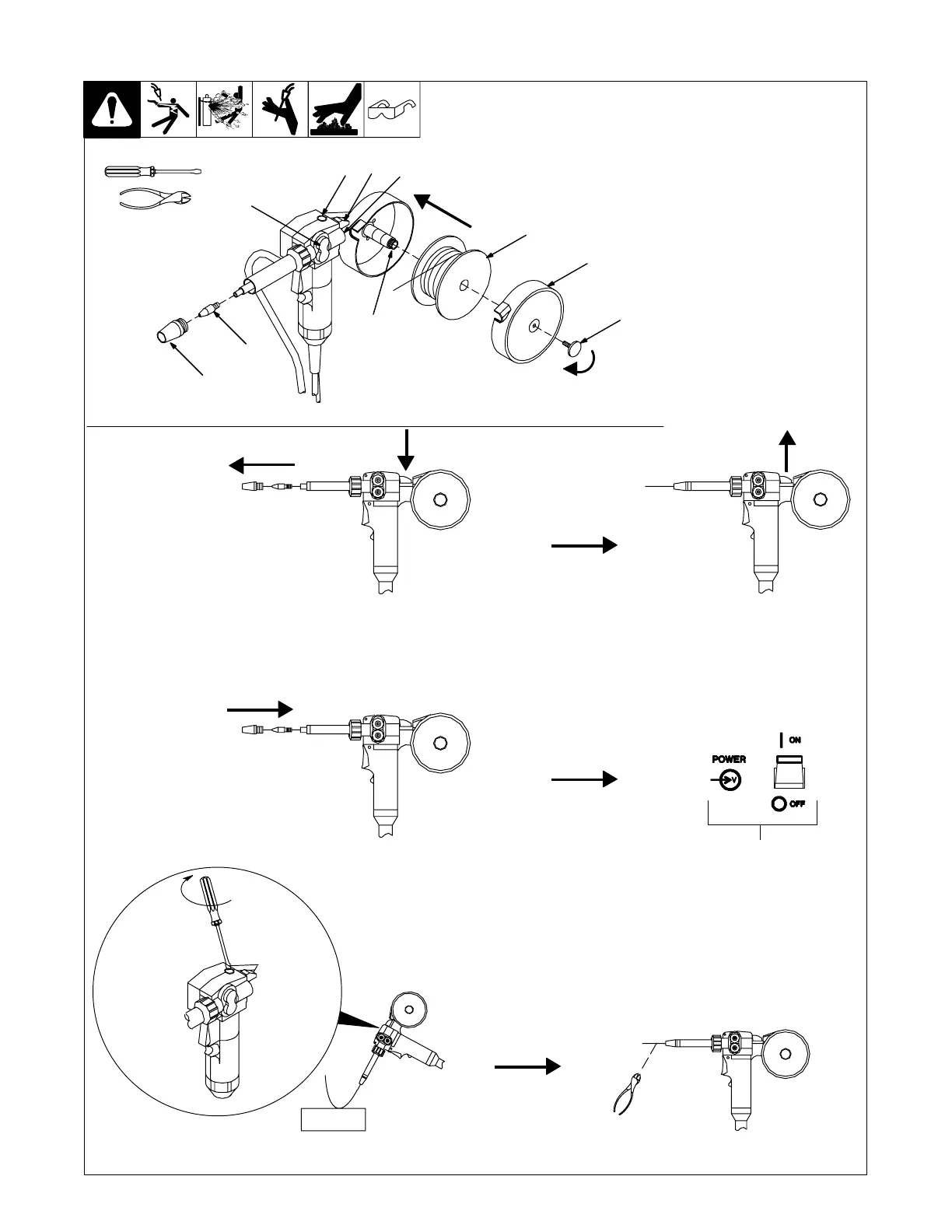 POWER

ON

OFF