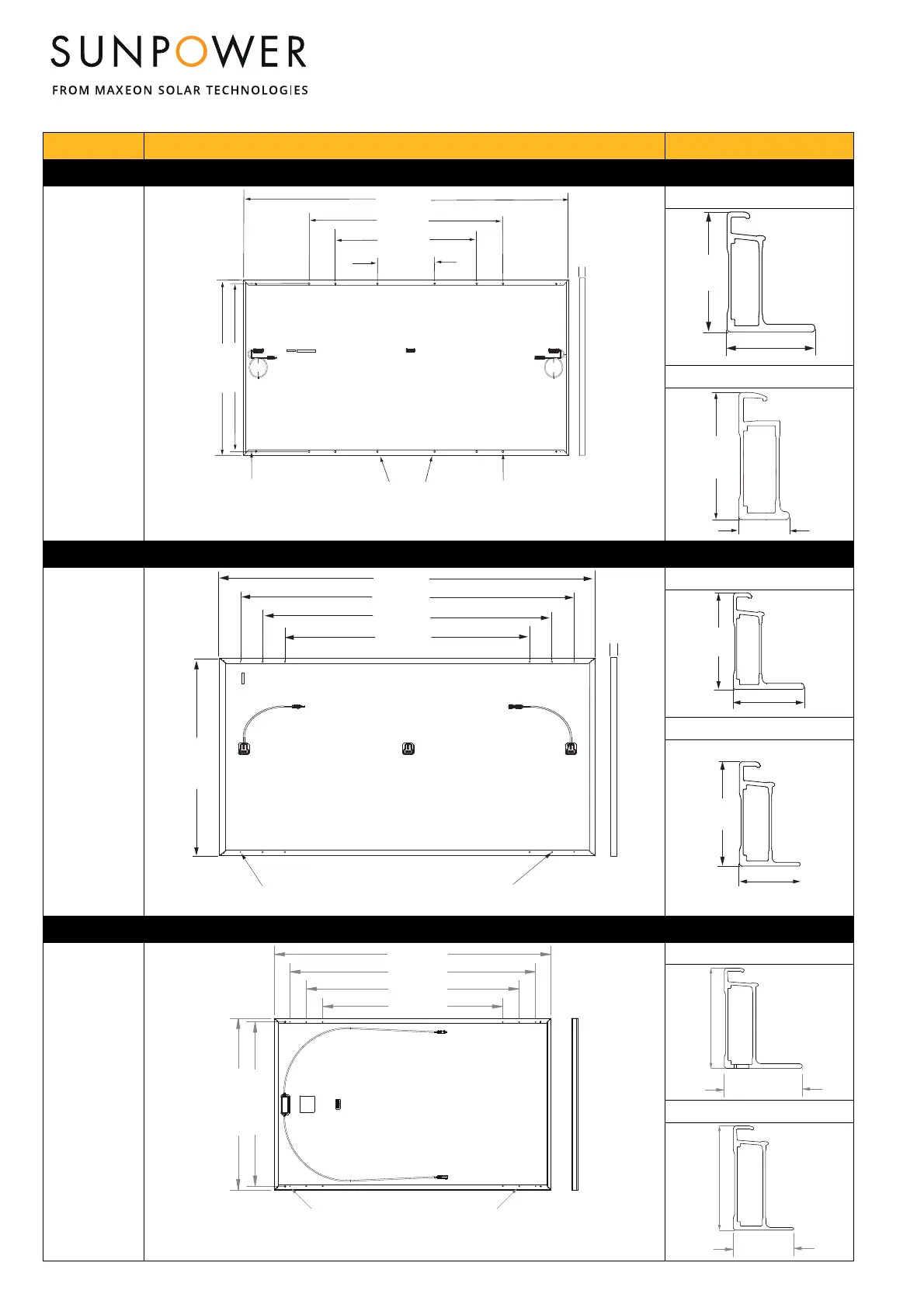 SUNPOWER
FROM MAXEON SOLAR TECHNOLOGIES