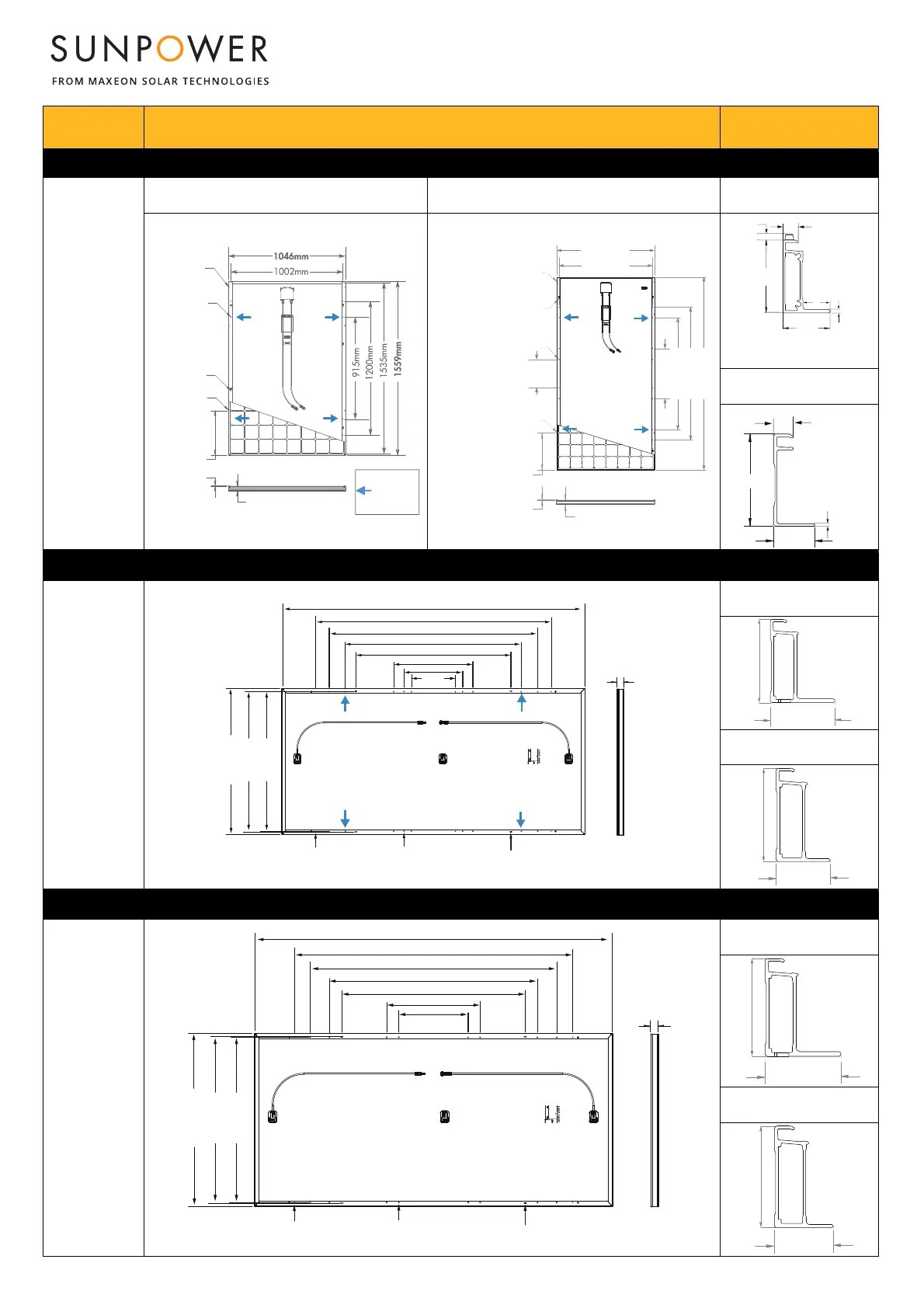 SUNPOWER
FROM MAXEON SOLAR TECHNOLOGIES

1046mm
1002mm
915mm
1200mm
1535mm
1559mm