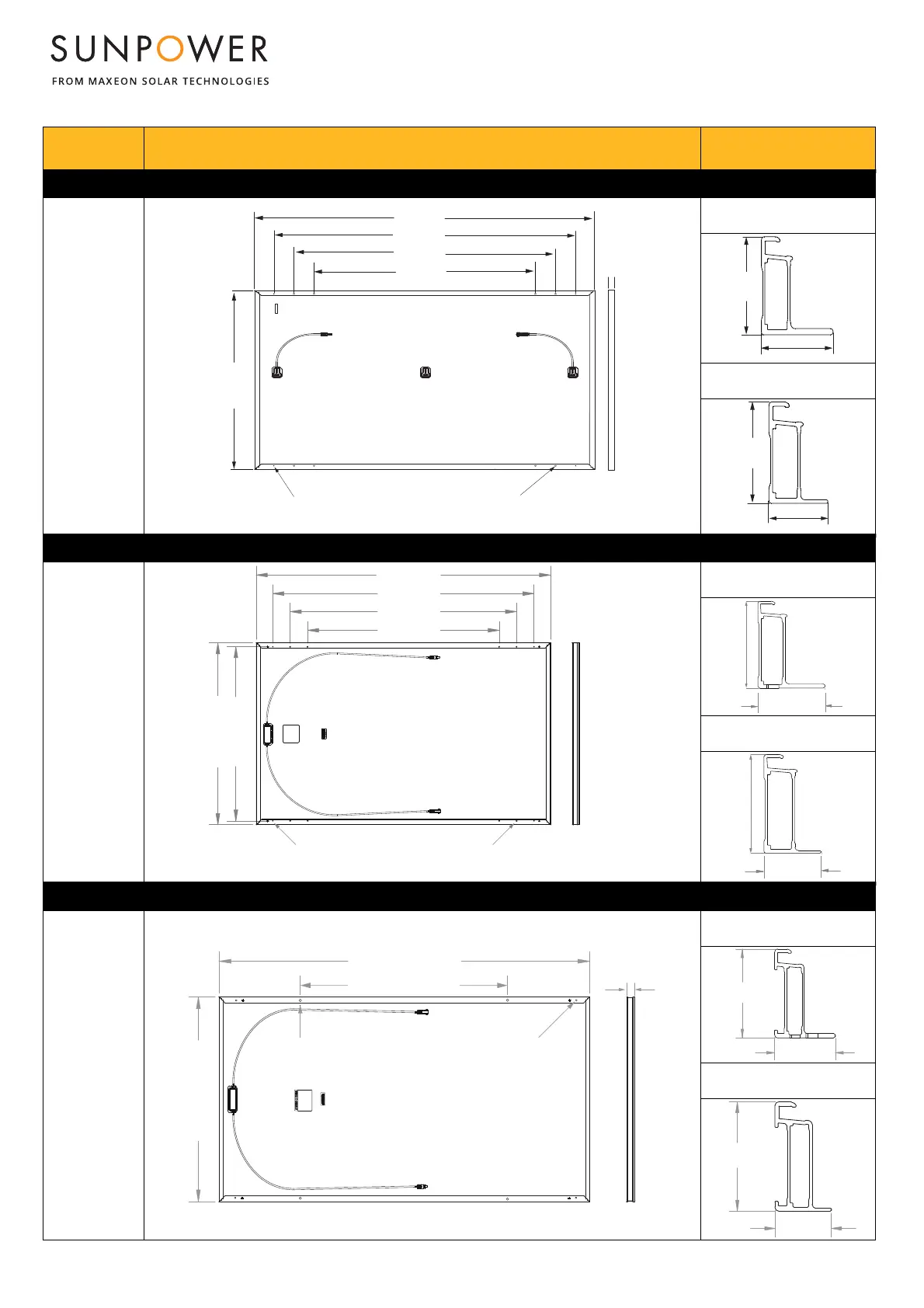 SUNPOWER

FROM MAXEON SOLAR TECHNOLOGIES