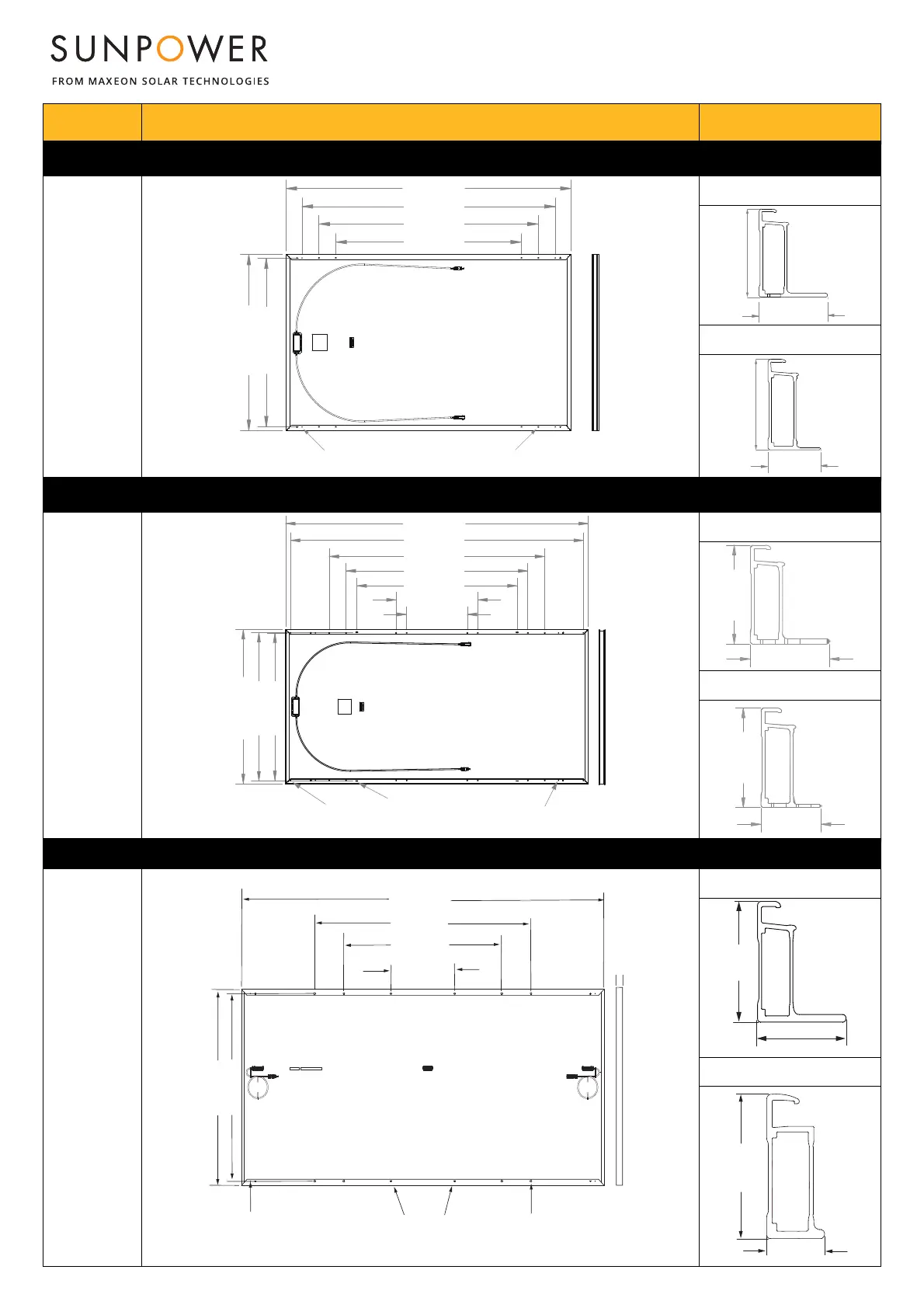 SUNPOWER

FROM MAXEON SOLAR TECHNOLOGIES