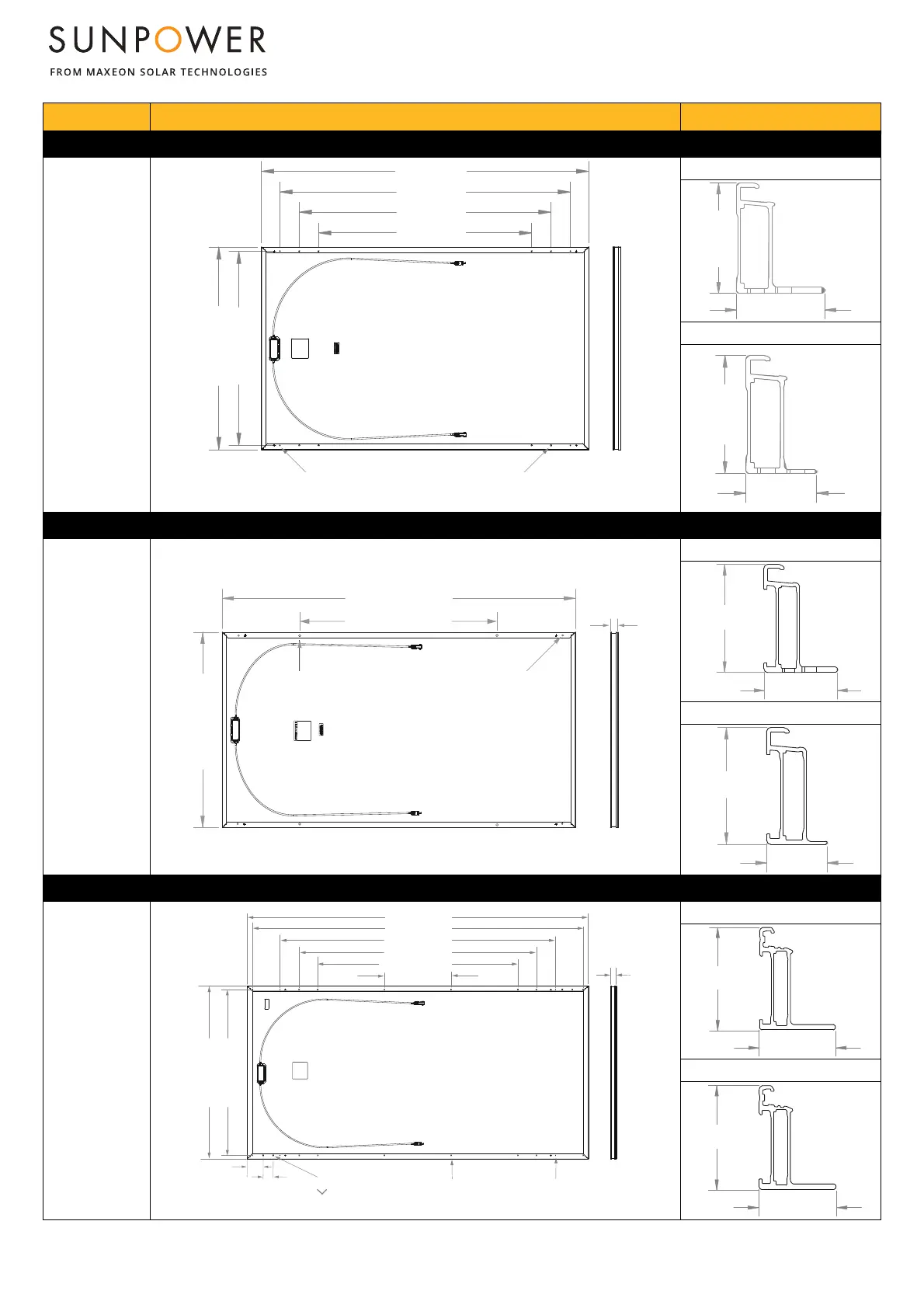 SUNPOWER
FROM MAXEON SOLAR TECHNOLOGIES