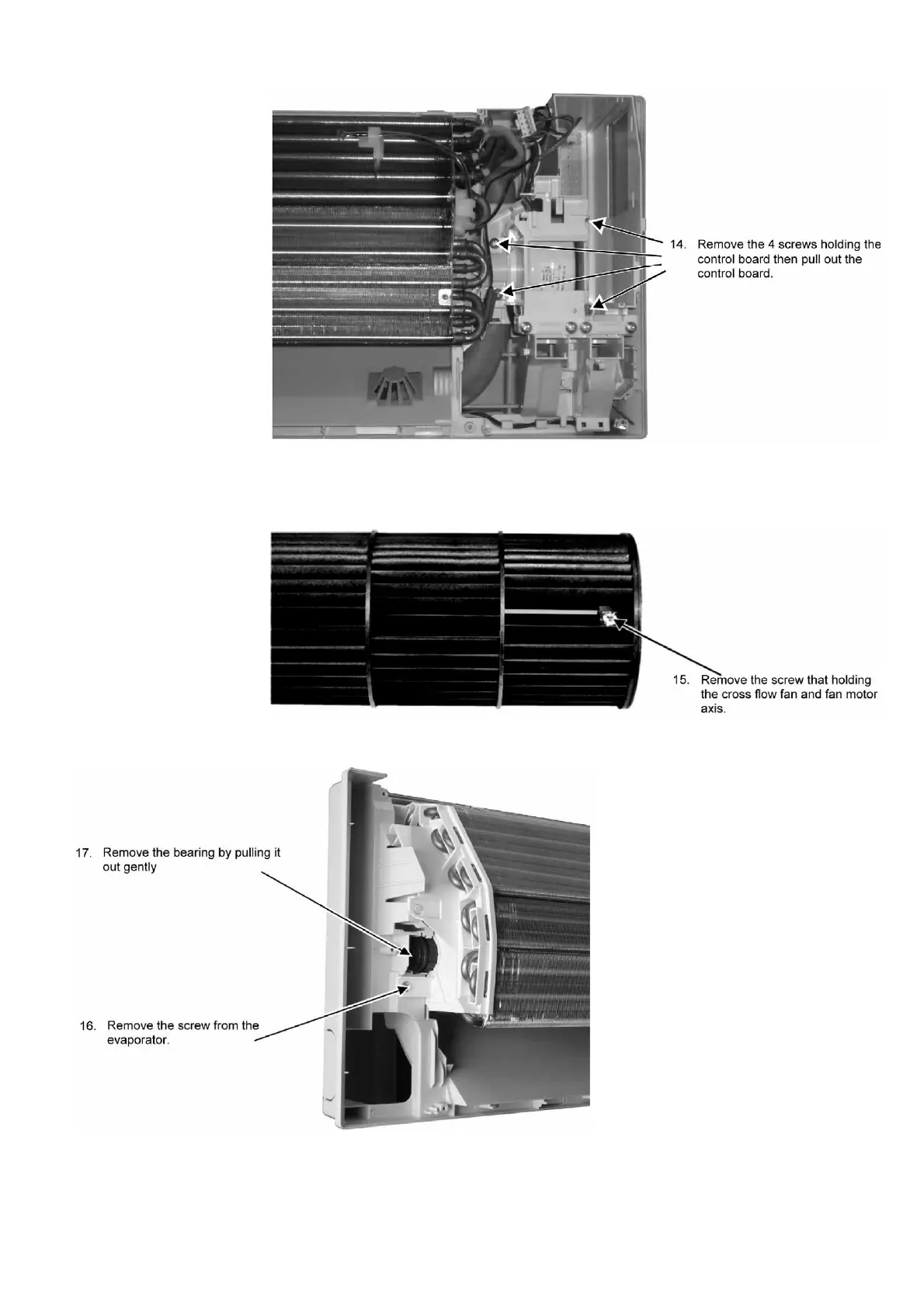 14. Remove the 4 screws holding the control board then pull out the control board.

15. Remove the screw that holding the cross flow fan and fan motor axis.

17. Remove the bearing by pulling it out gently

16. Remove the screw from the evaporator.